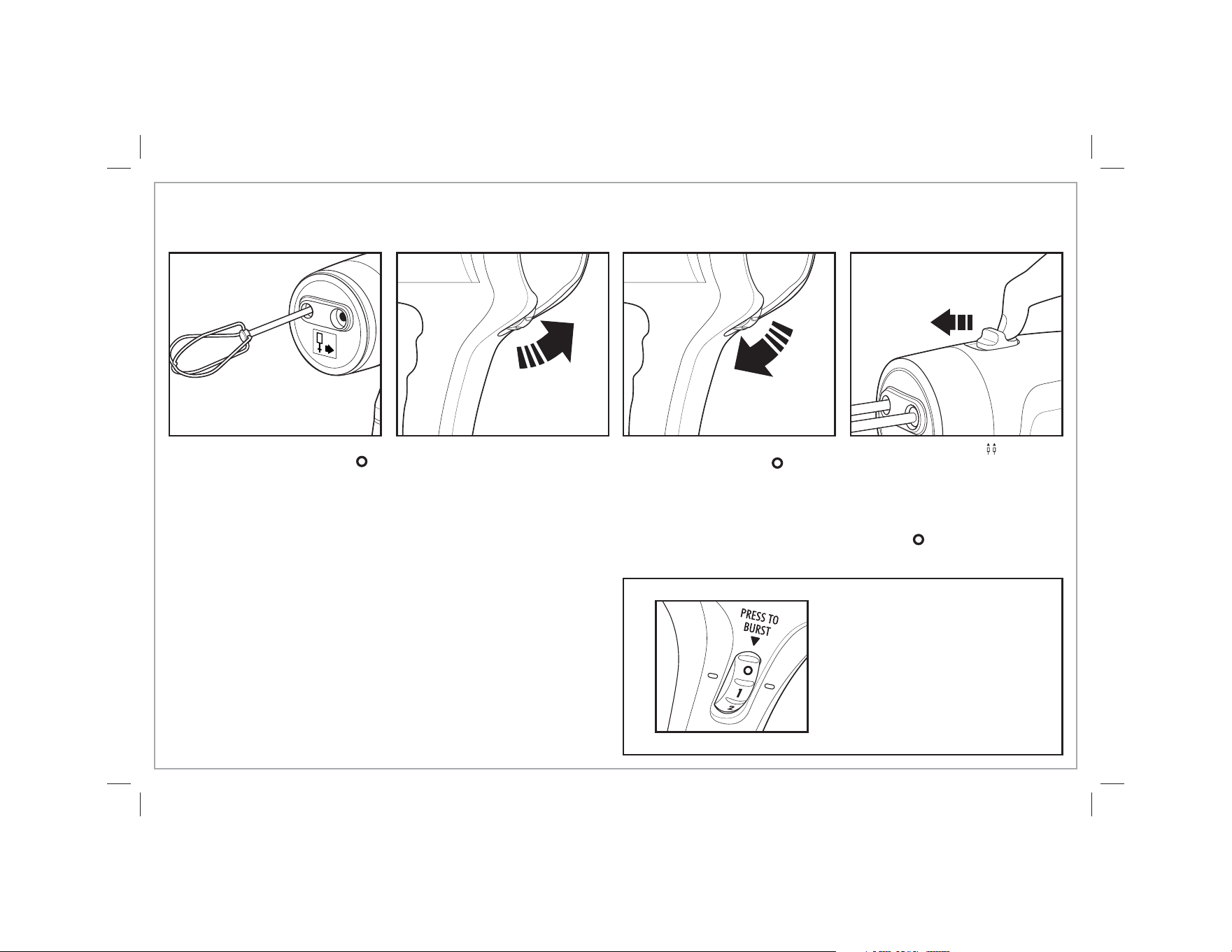 PRESS TO BURST

O

1

2