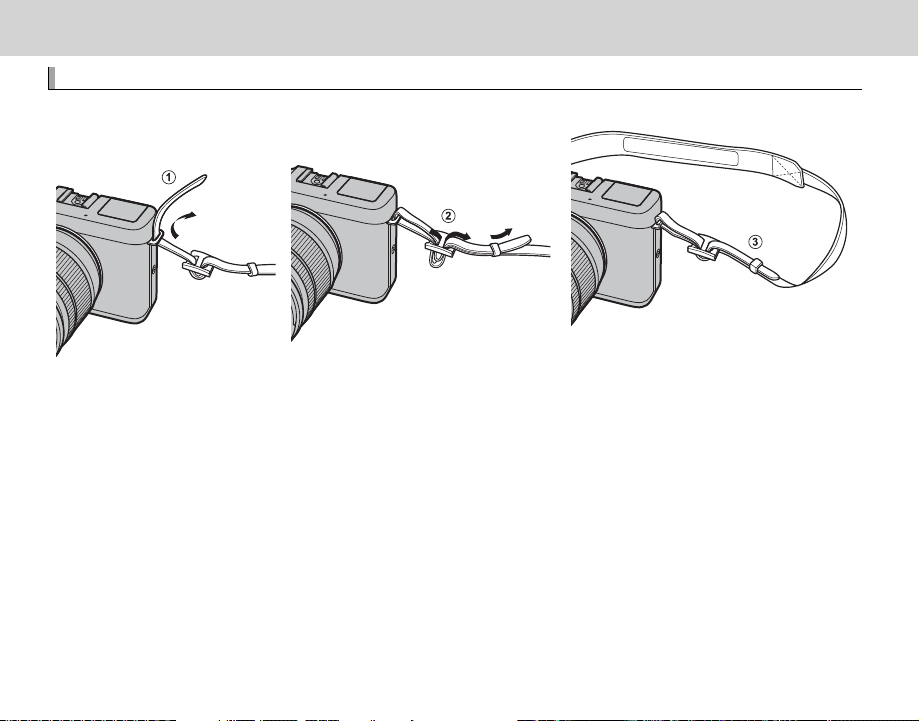 ①

②

③