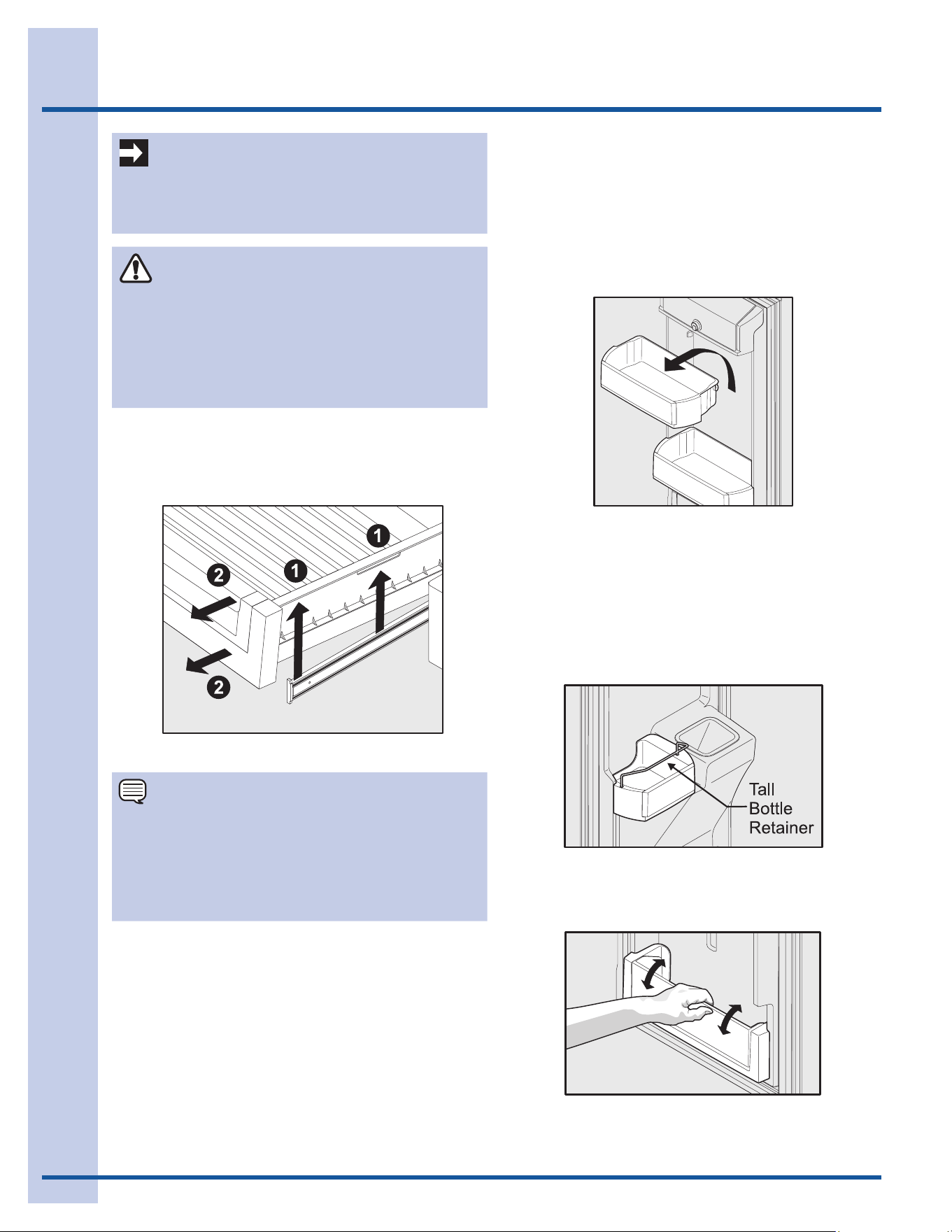 1

1

2

2

Tall
Bottle
Retainer