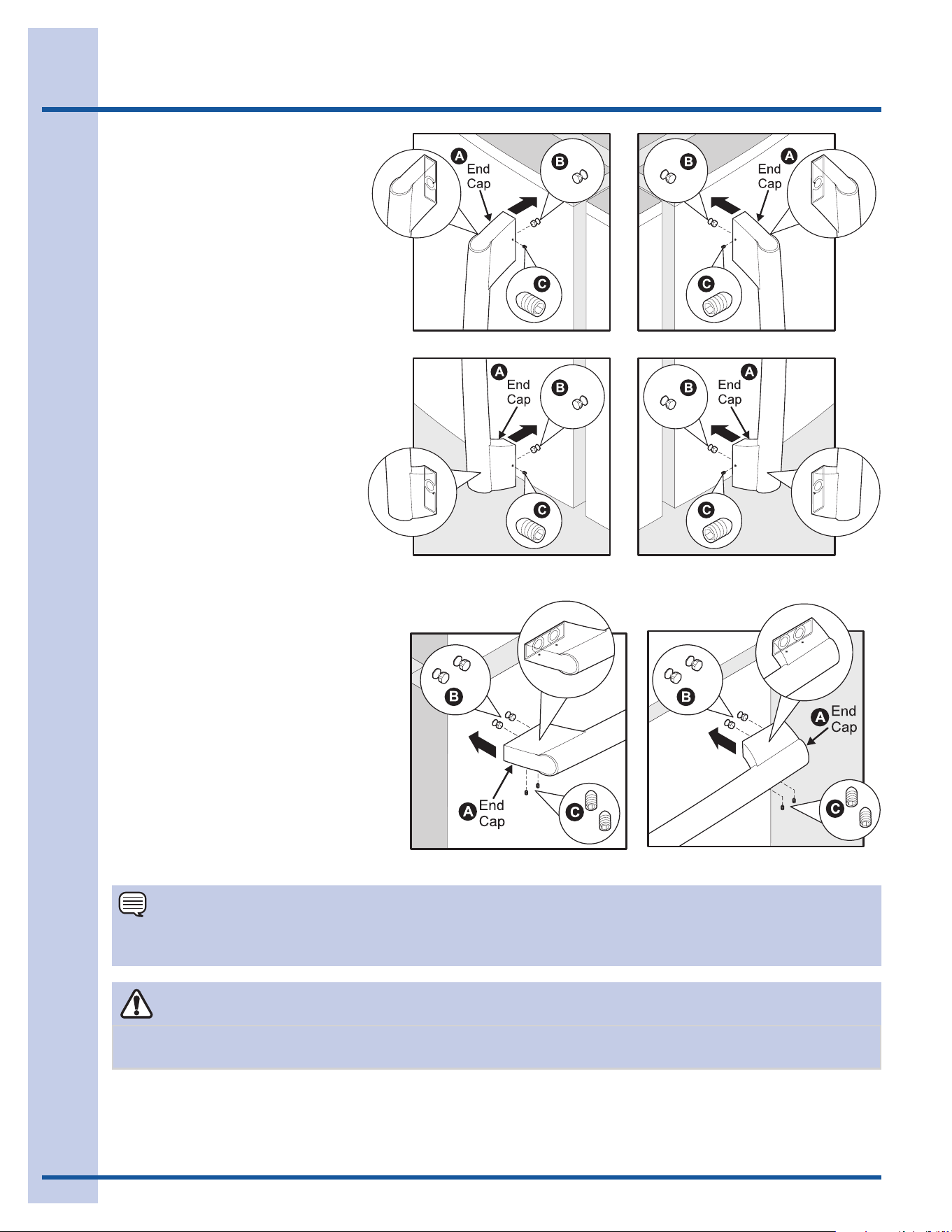 A End Cap
B
C

B
A End Cap
C

A End Cap
B
C

B
A End Cap
C

B
A End Cap
C

B
A End Cap
C