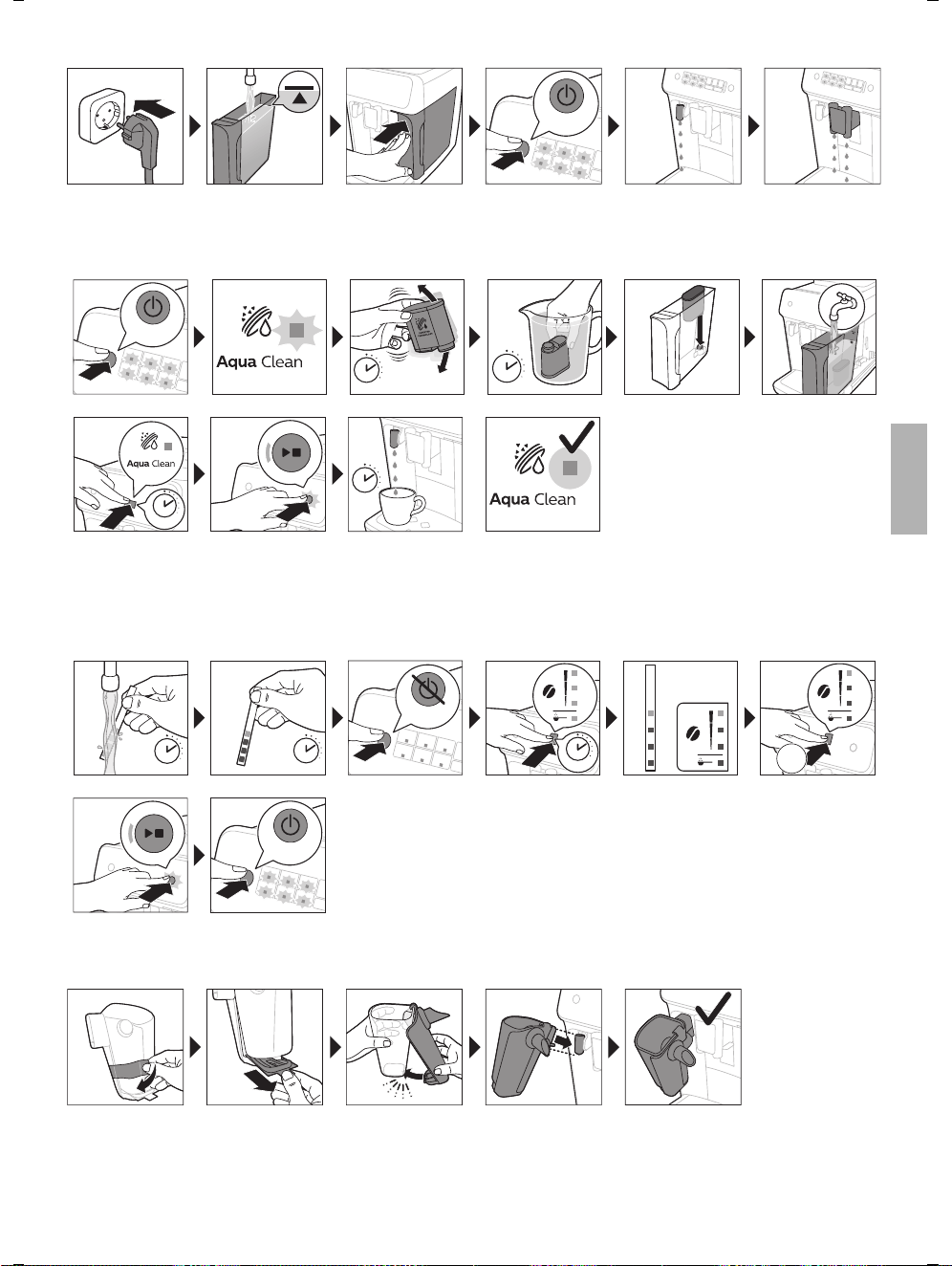 Aqua Clean

Aqua Clean

Aqua Clean