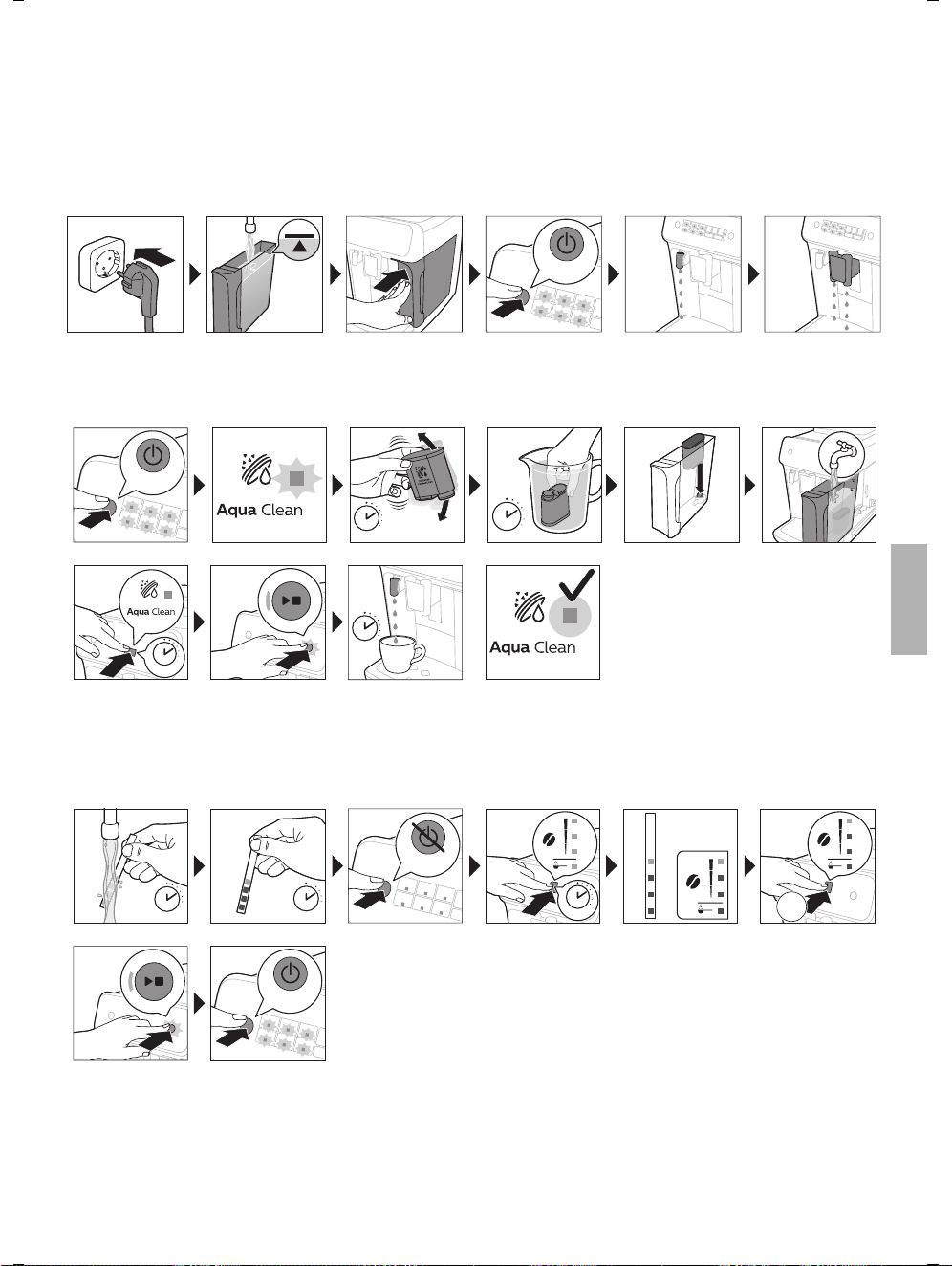 Aqua Clean

Aqua Clean

Aqua Clean