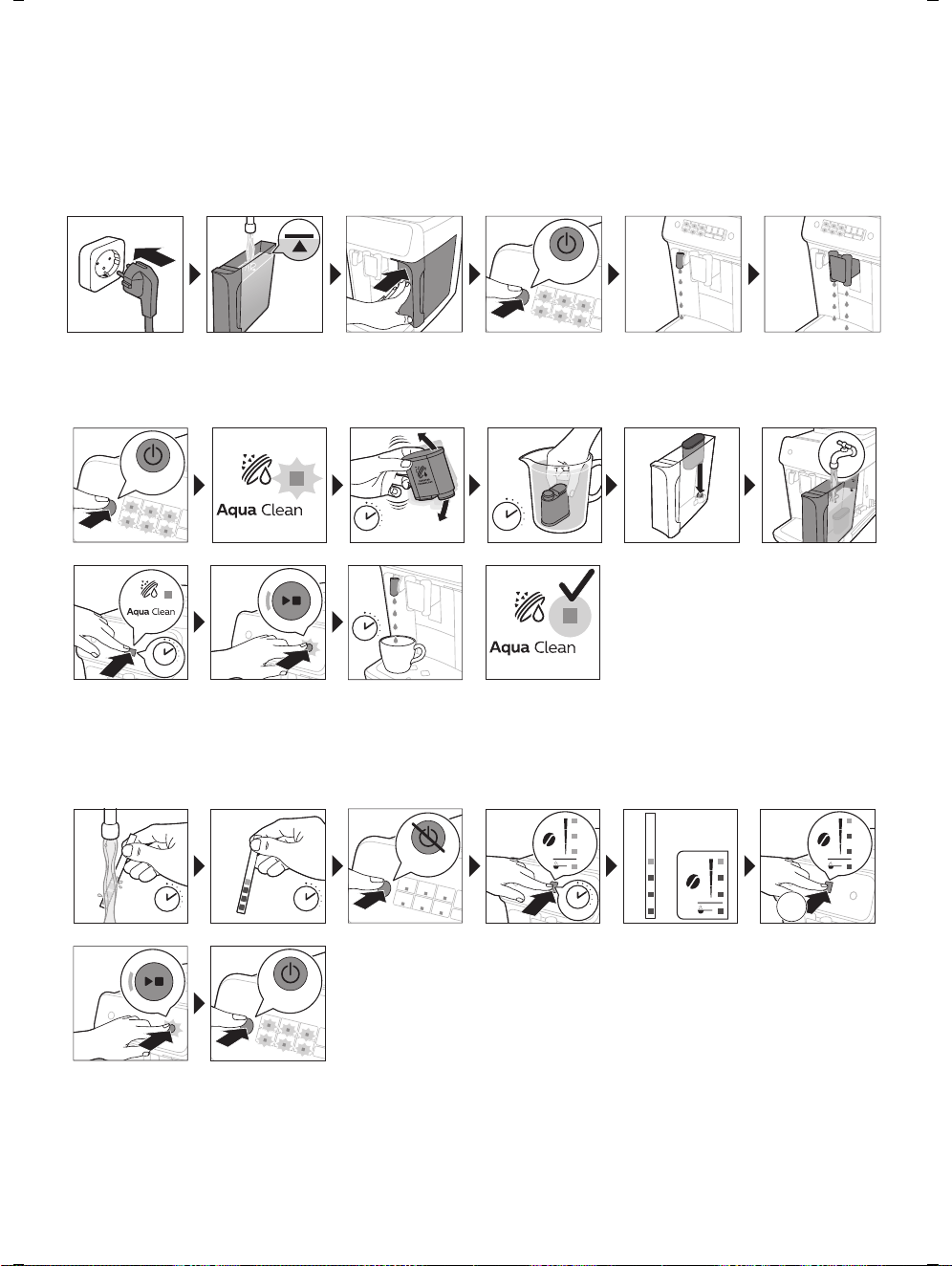 Aqua Clean

Aqua Clean

Aqua Clean