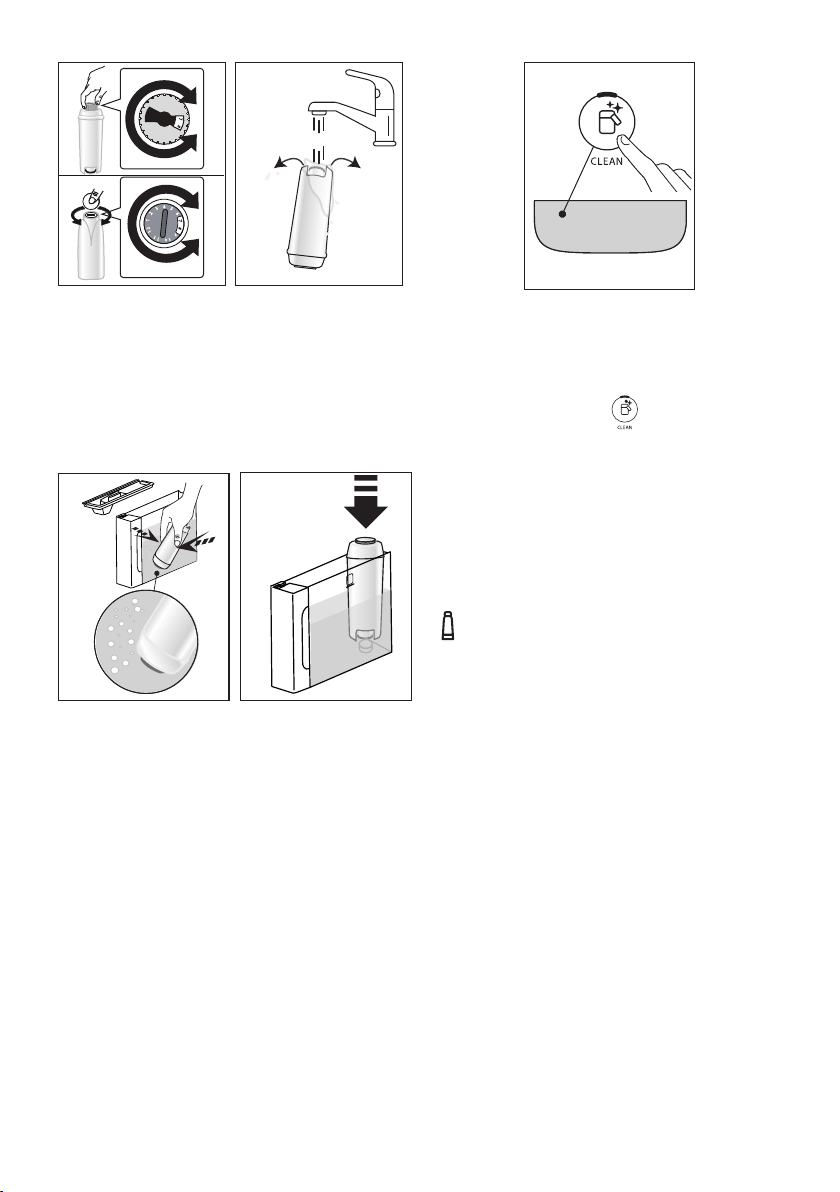 CLEAN

CLEAN