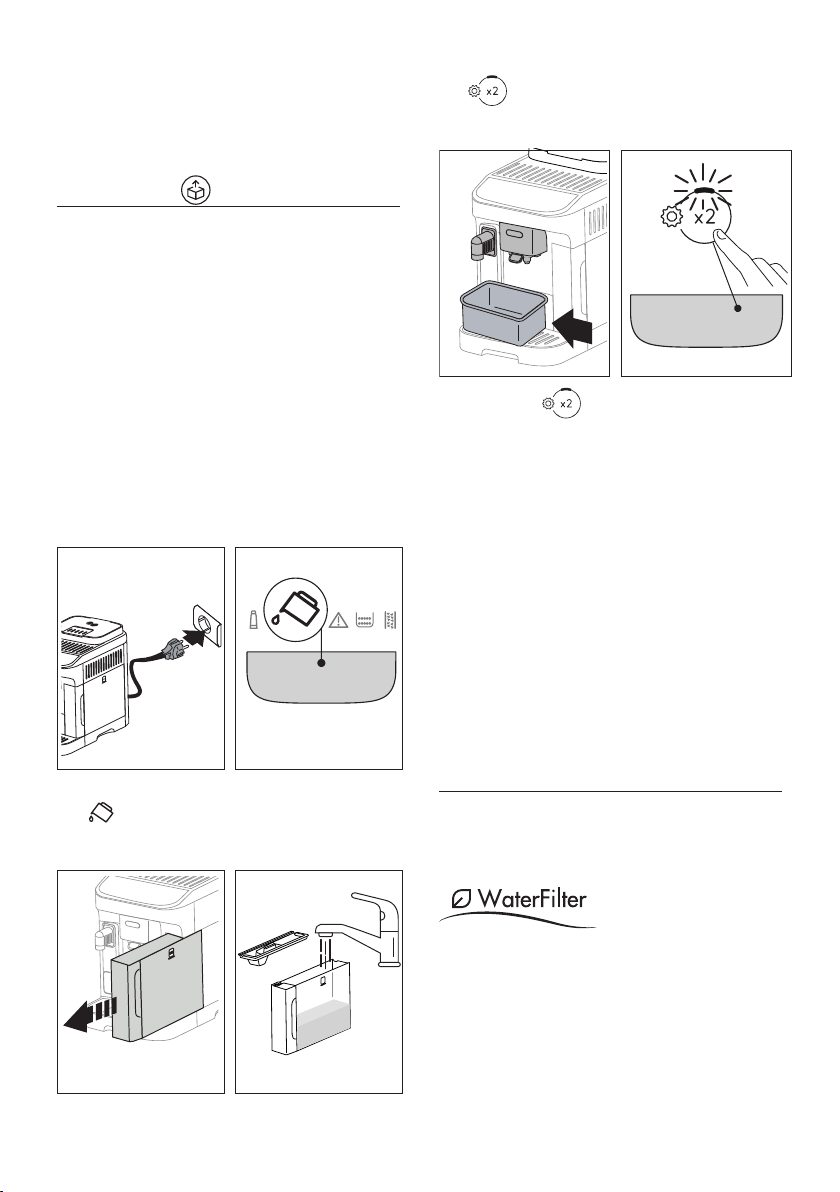 x2

x2

x2

WaterFilter