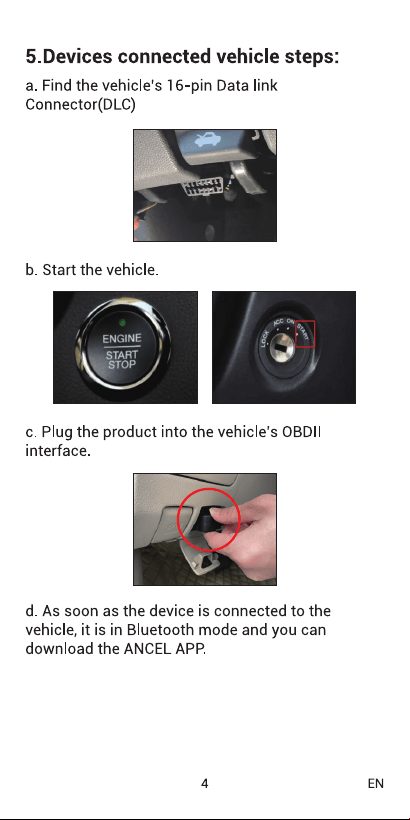 5.Devices connected vehicle steps:

a. Find the vehicle's 16-pin Data link Connector(DLC)

b. Start the vehicle.

ENGINE
START
STOP

LOCK ACC ON START

c. Plug the product into the vehicle's OBDII interface.

d. As soon as the device is connected to the vehicle, it is in Bluetooth mode and you can download the ANCEL APP.

4

EN