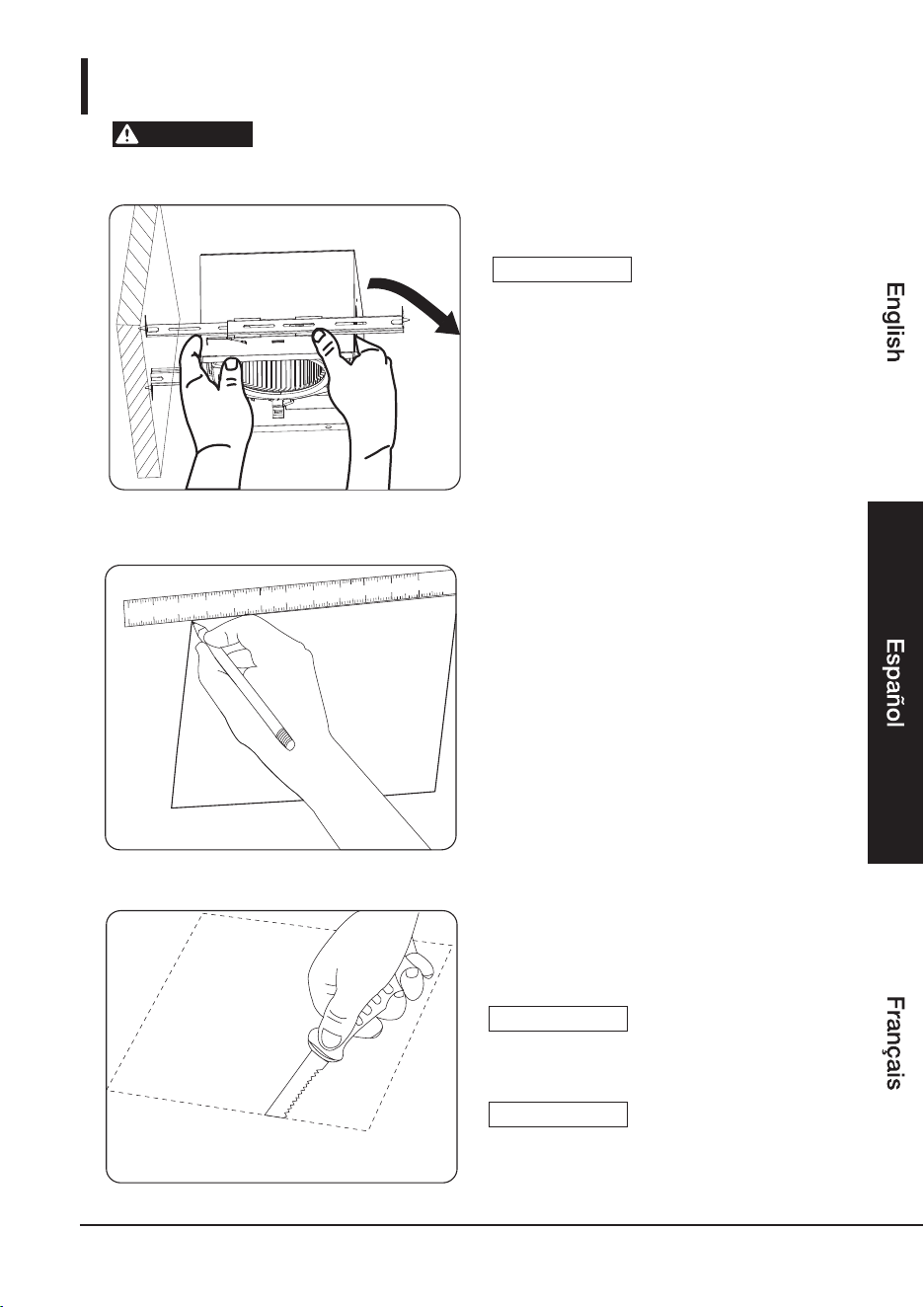 English

Español

Français