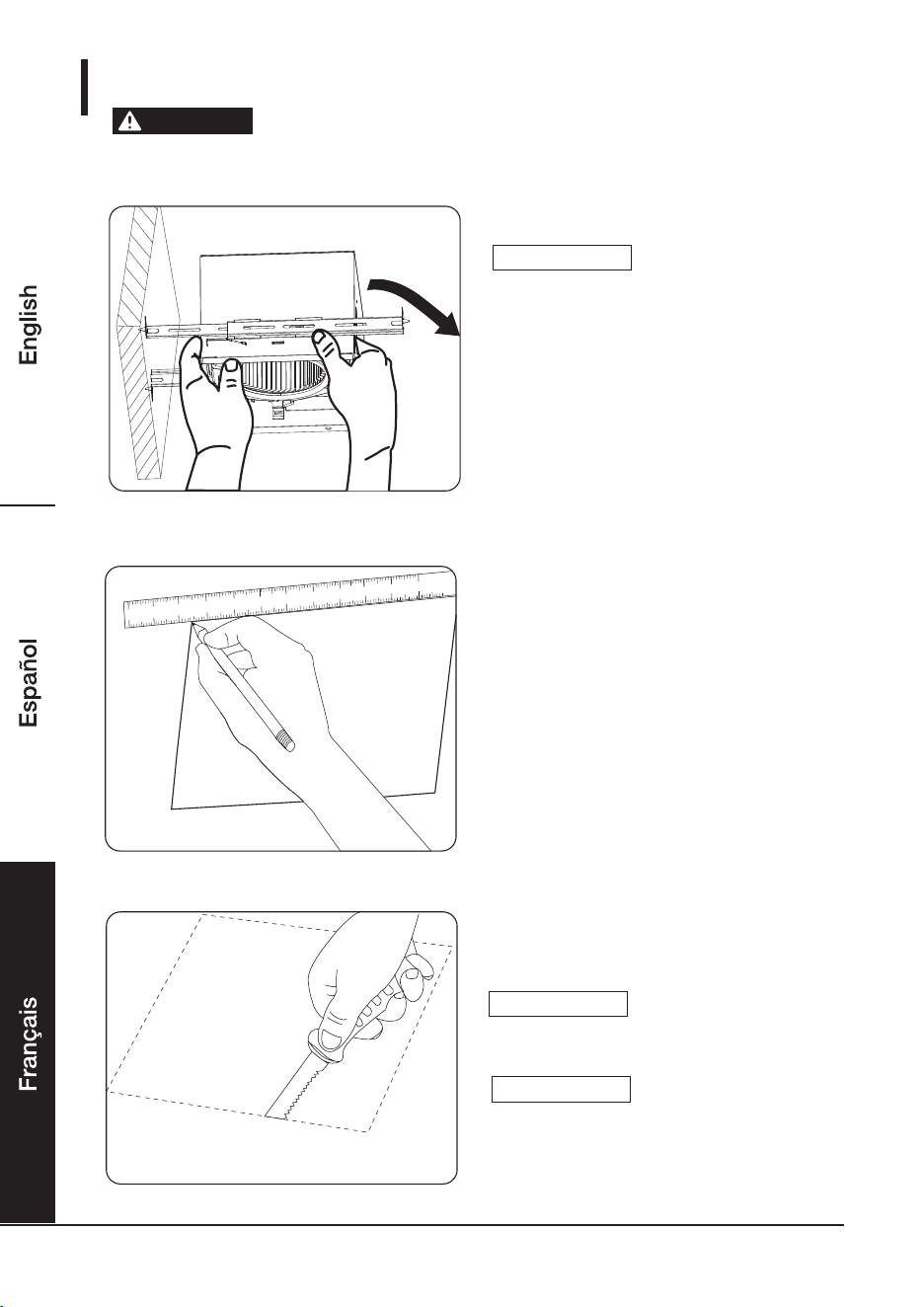 English

Español

Français