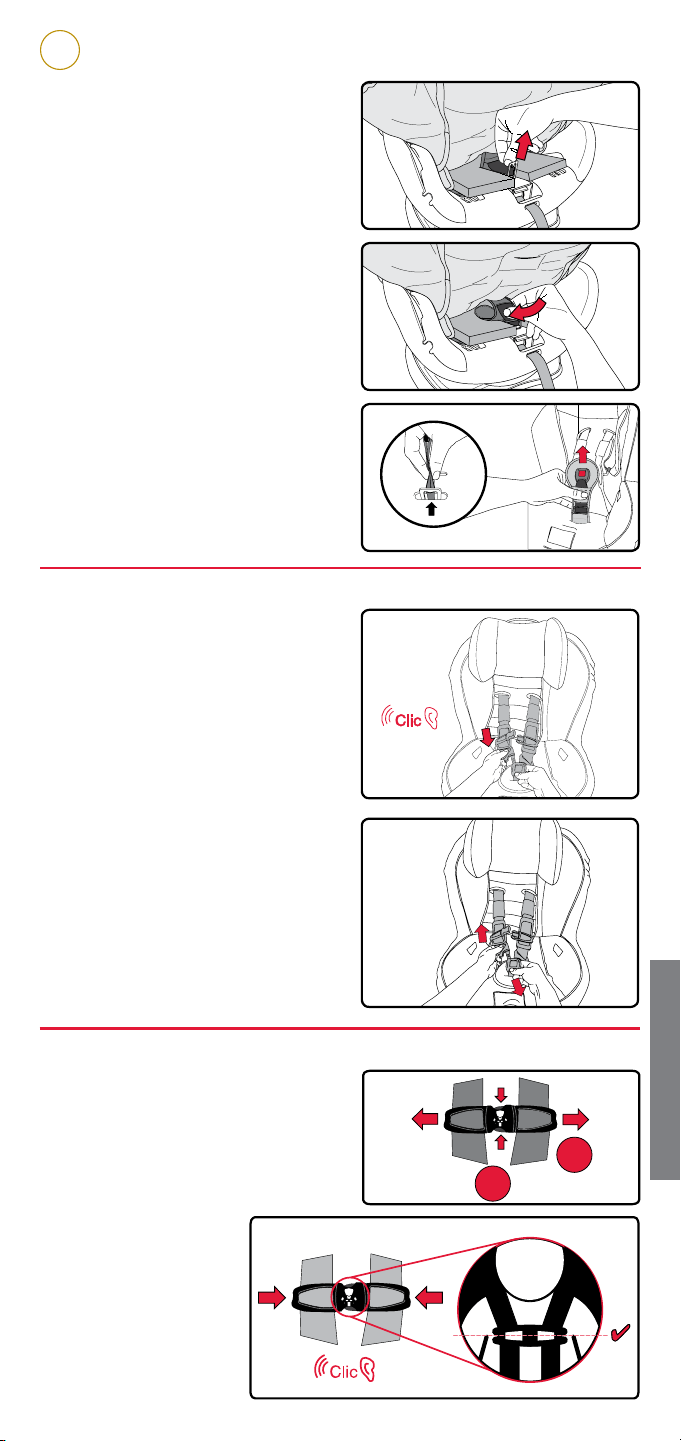 Clic

Clic