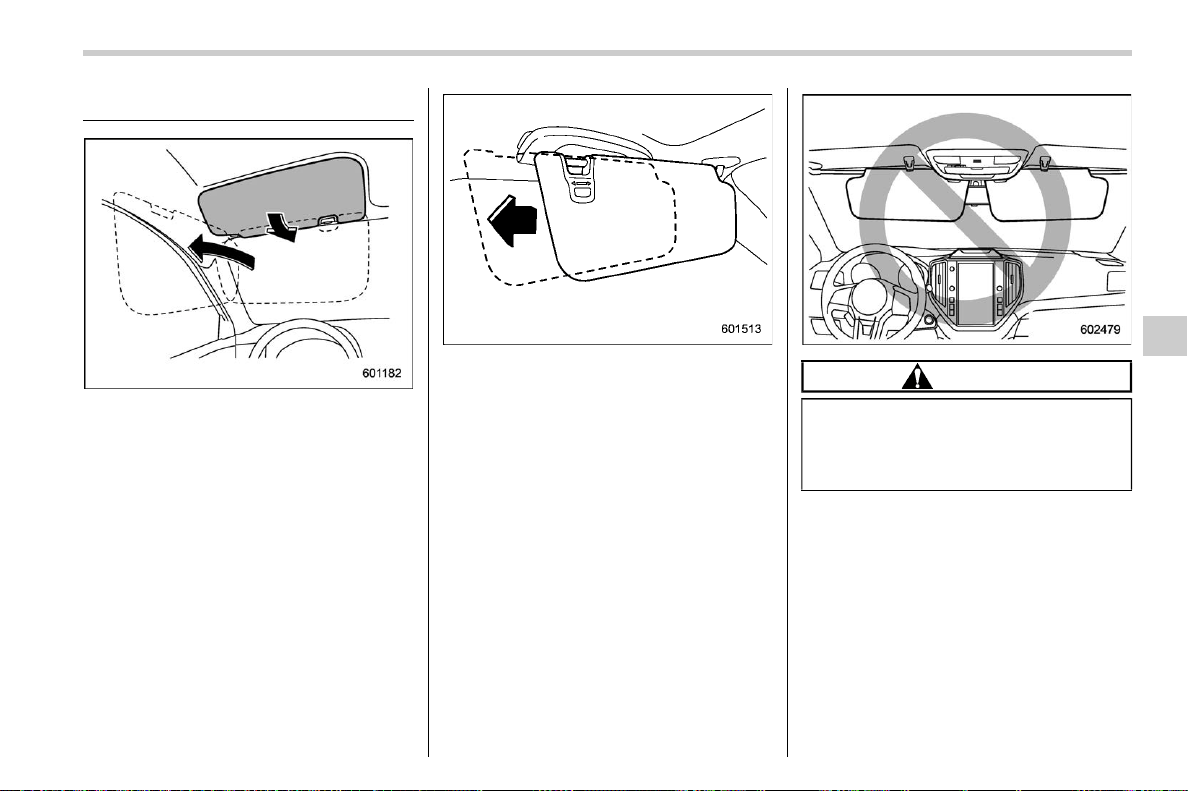 601182

601513

602479