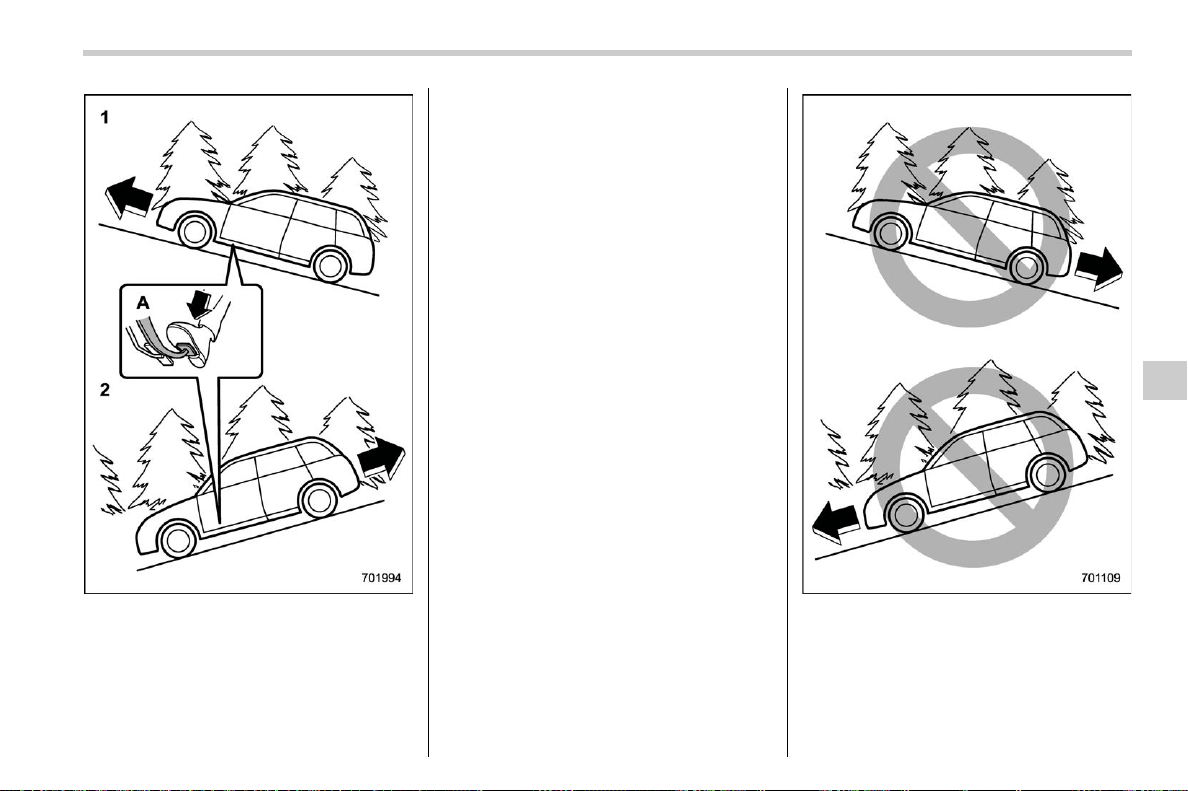 1

A

2

701994

701109