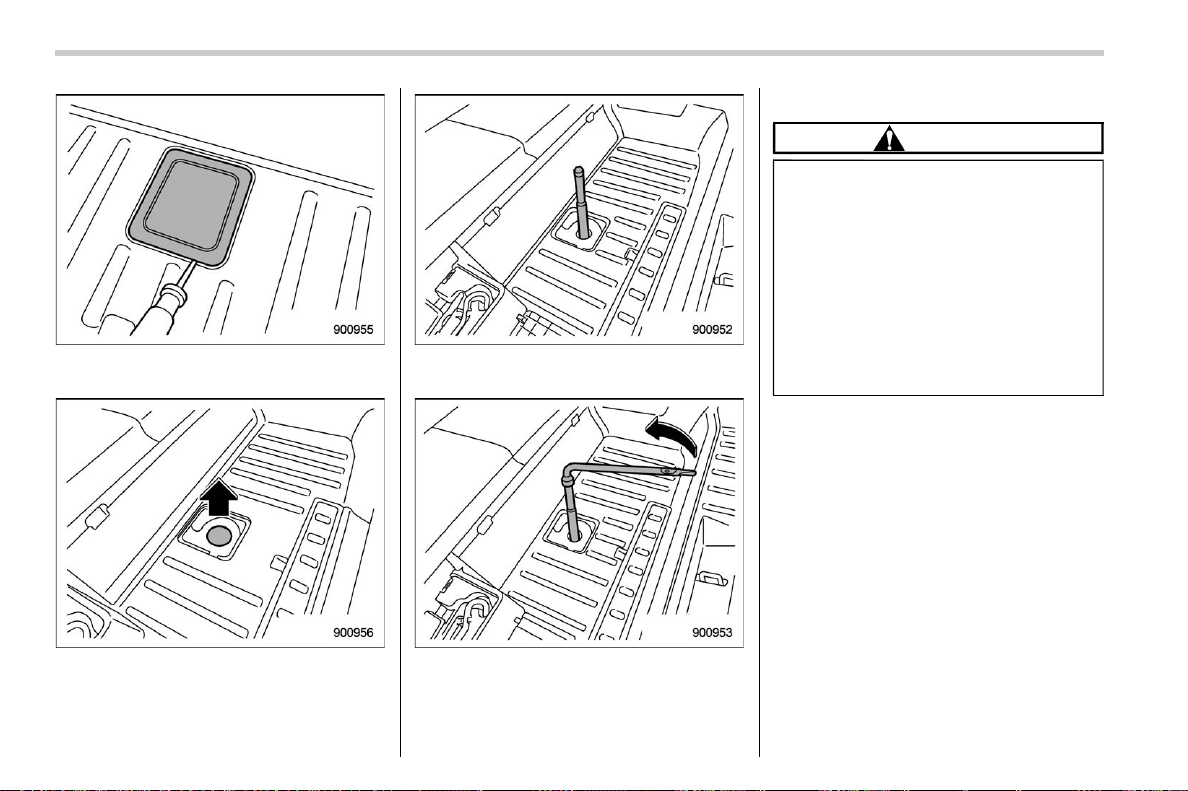 900955

900956

900952

900953