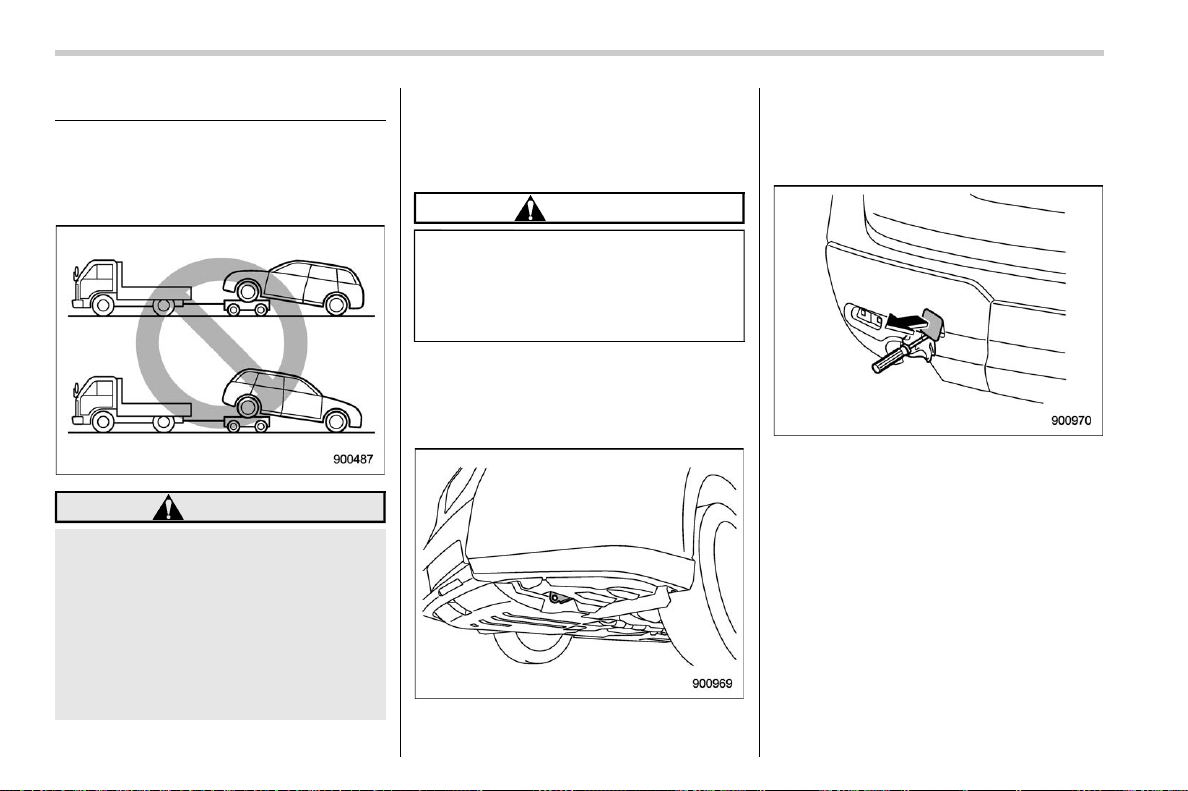 900487

900969

900970