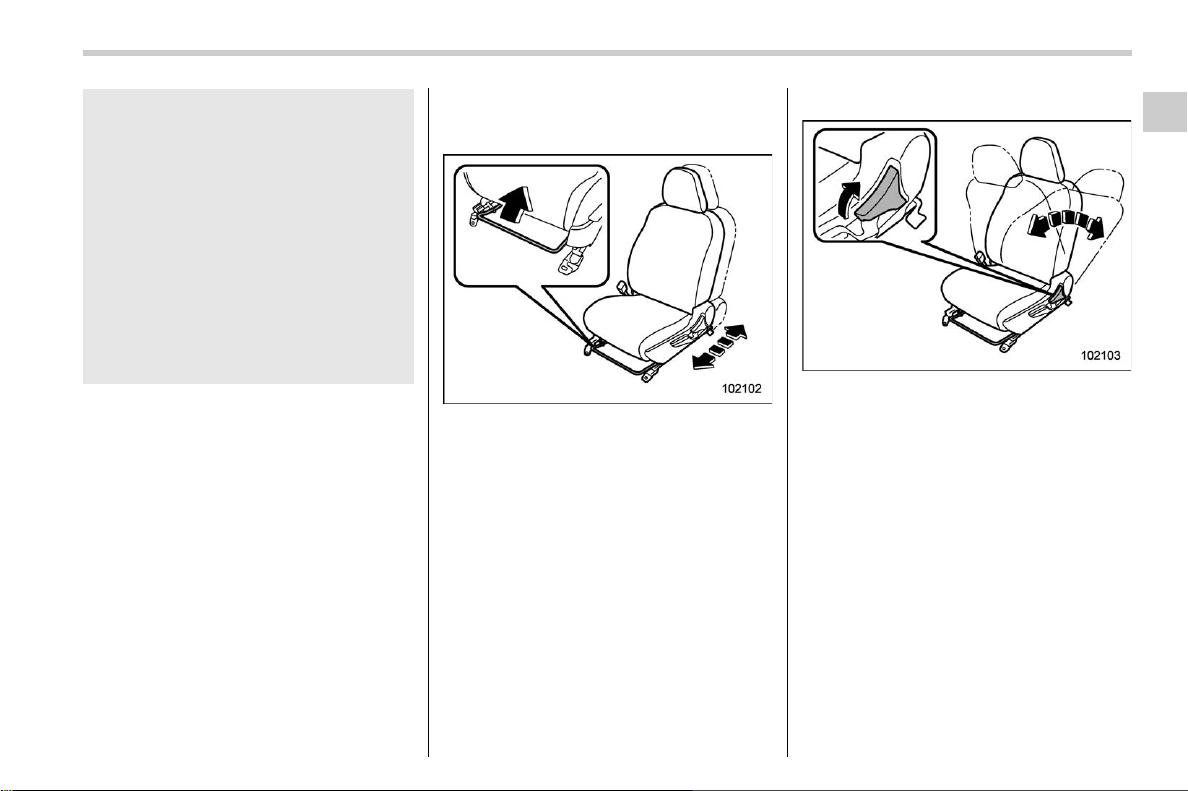 102102

102103