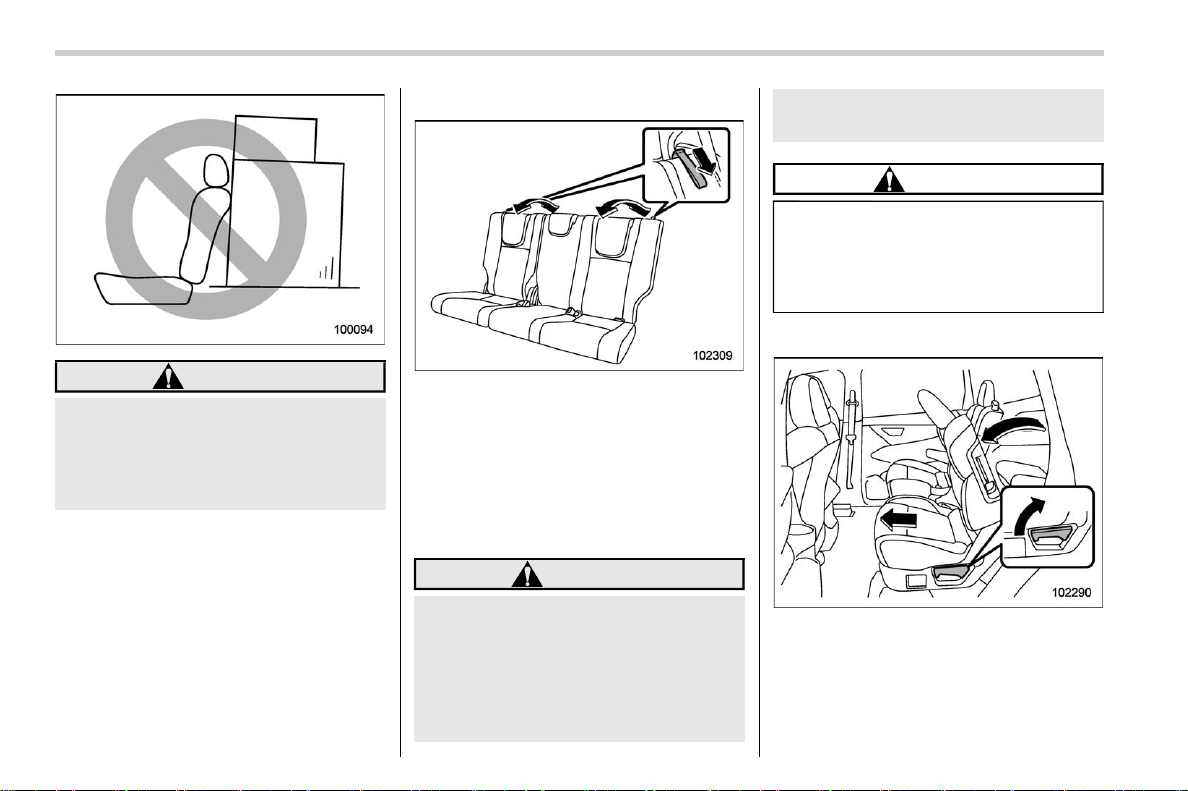 100094

102309

102290