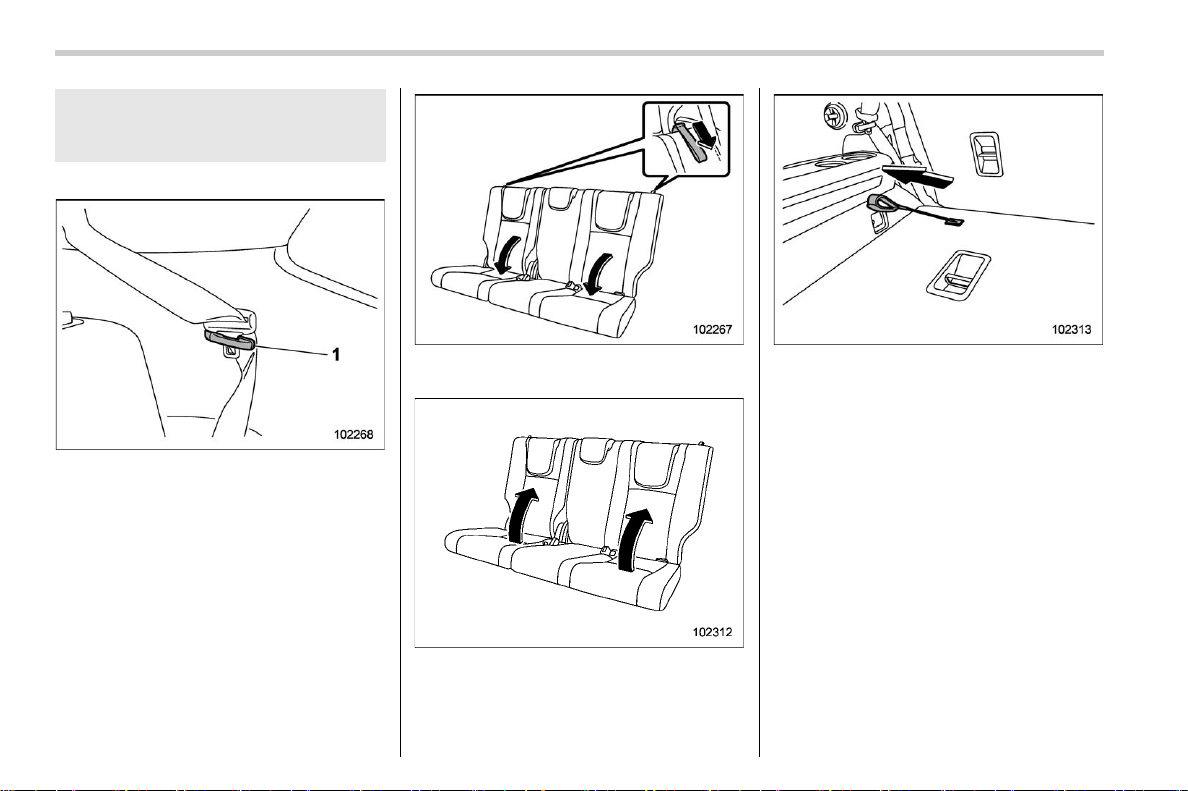 1

102268

102267

102312

102313