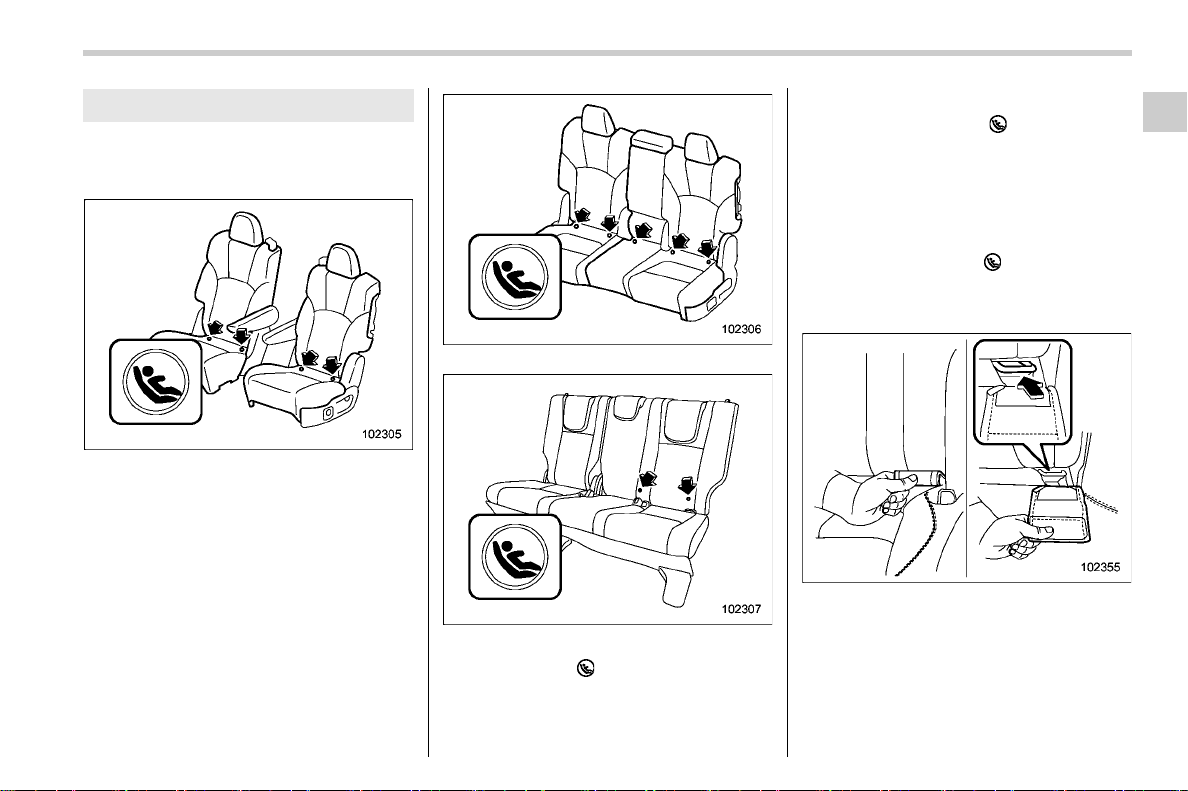 102305

102306

102307

102355