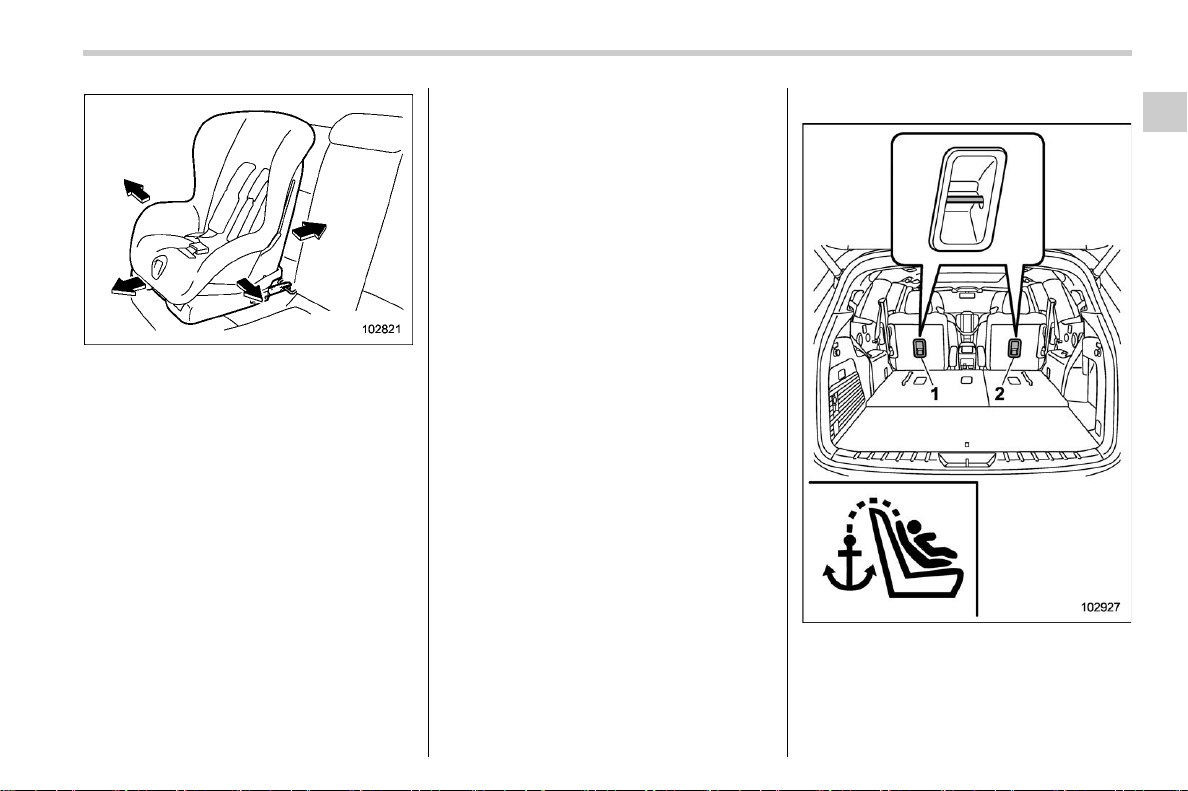 102821

1

2

102927