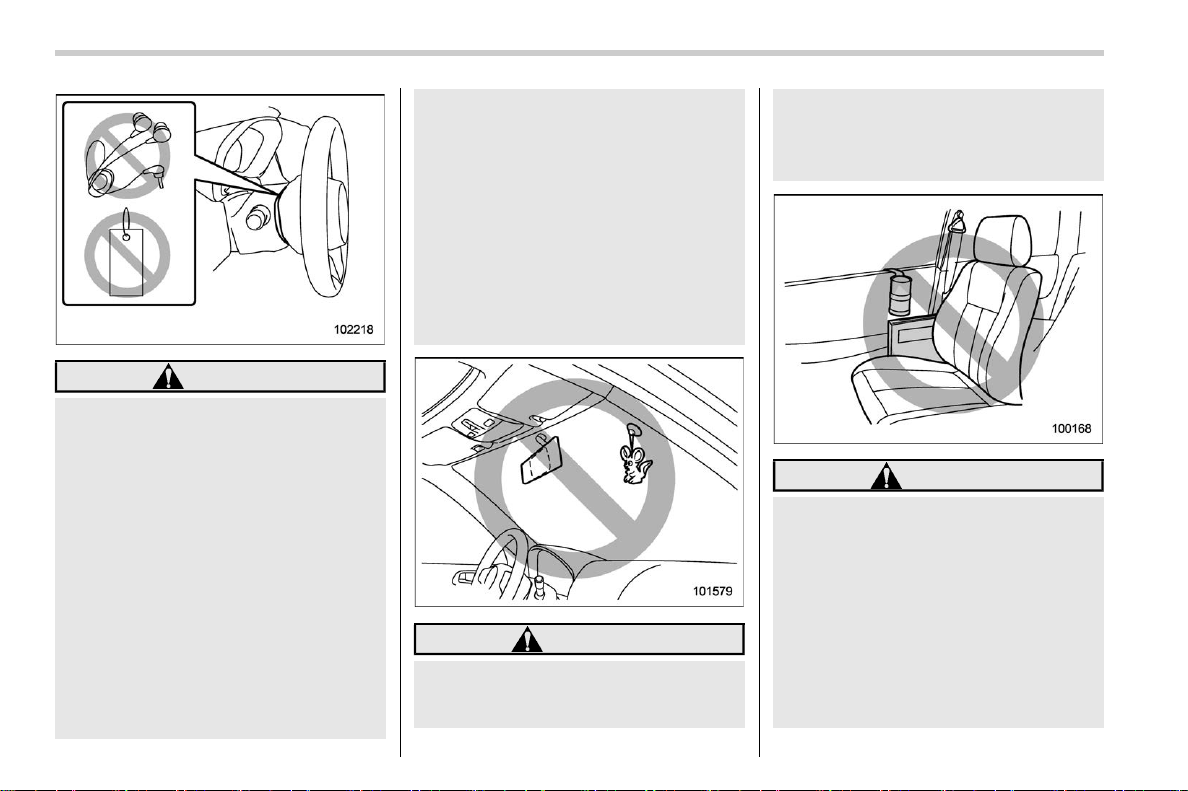 102218

101579

100168