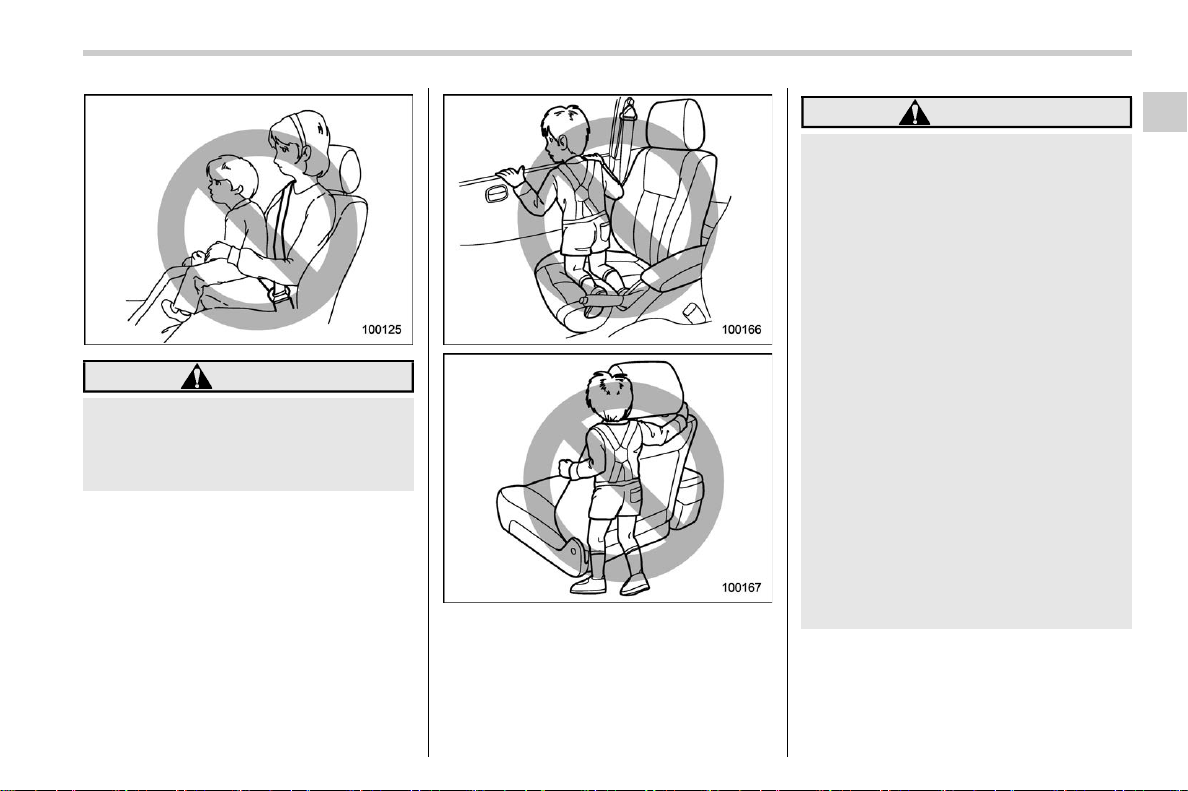 100125

100166

100167