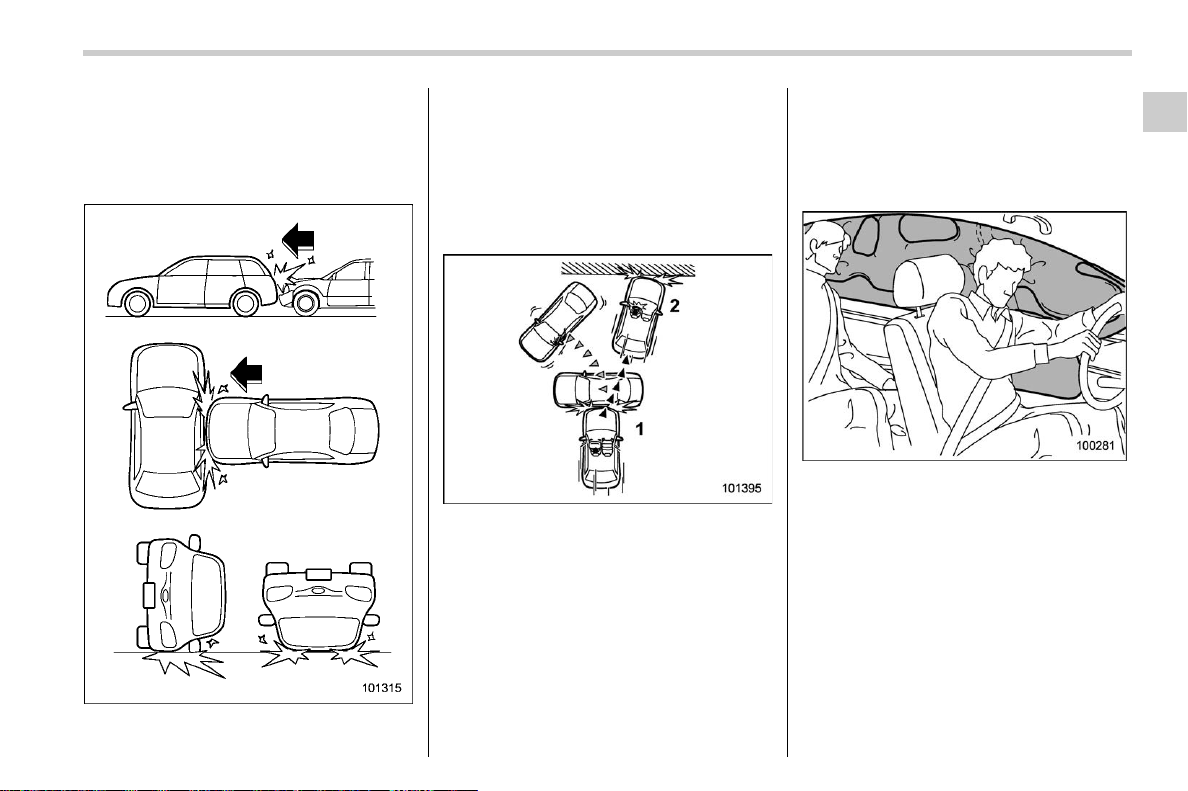 101315

2

1

101395

100281