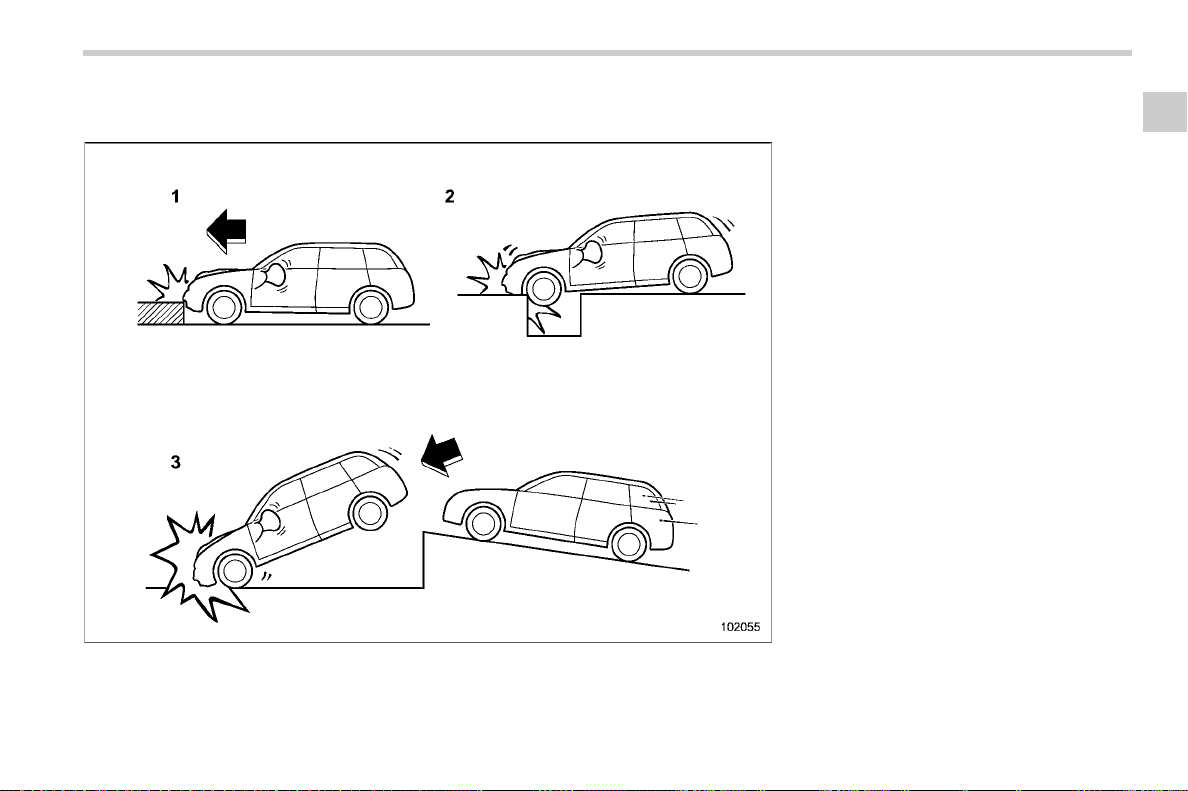 1

2

3

102055