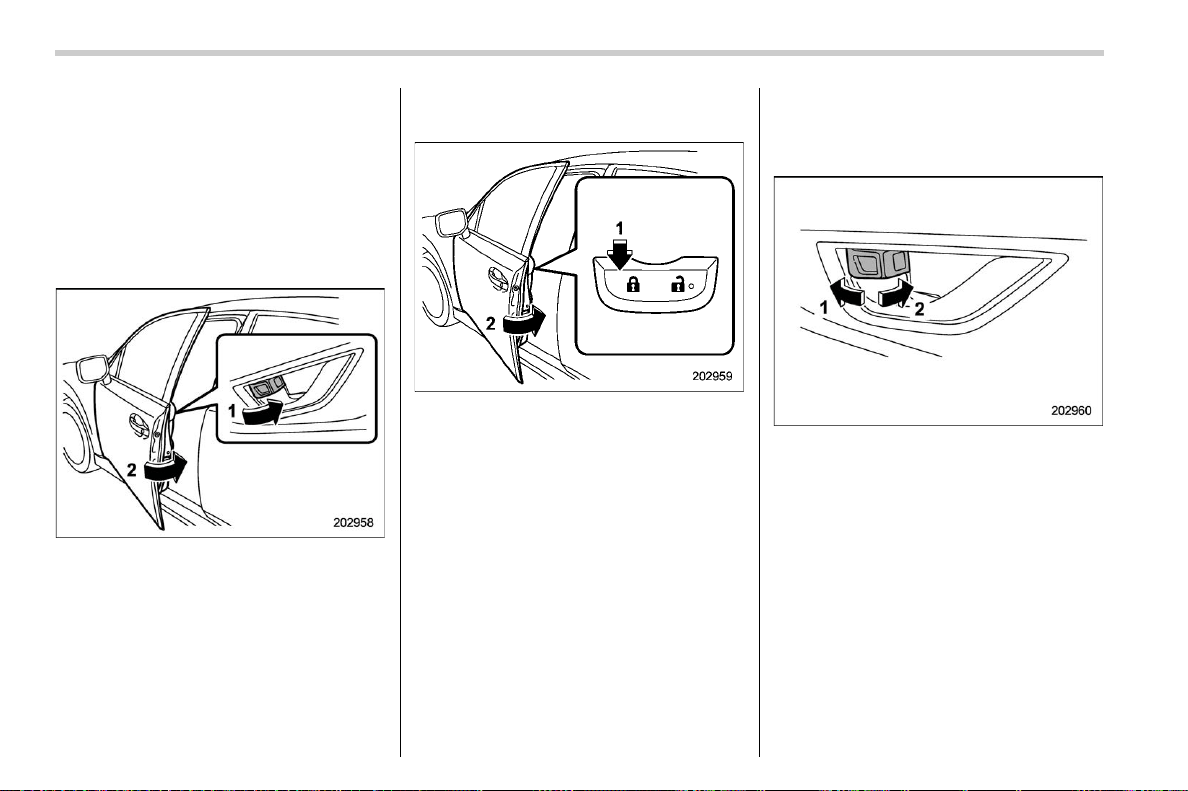 1
2
202958

1
2
202959

1
2
202960