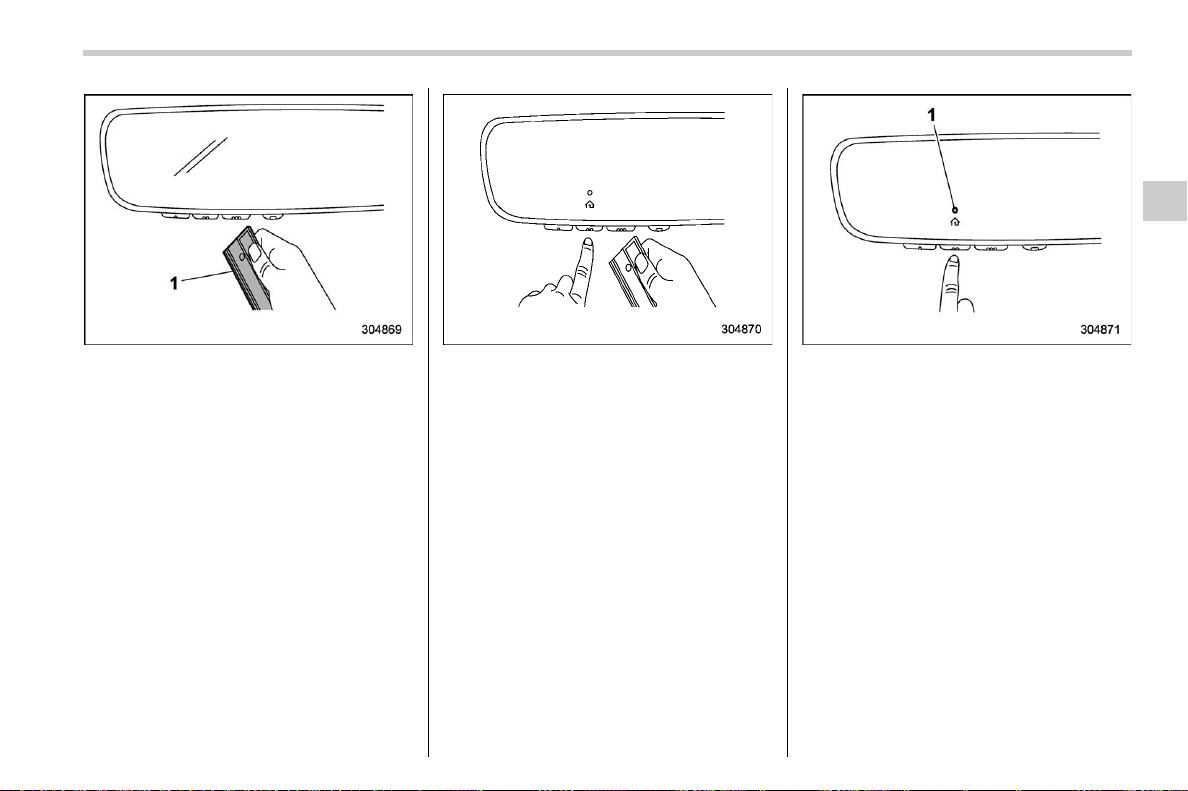 1

304869

304870

1

304871