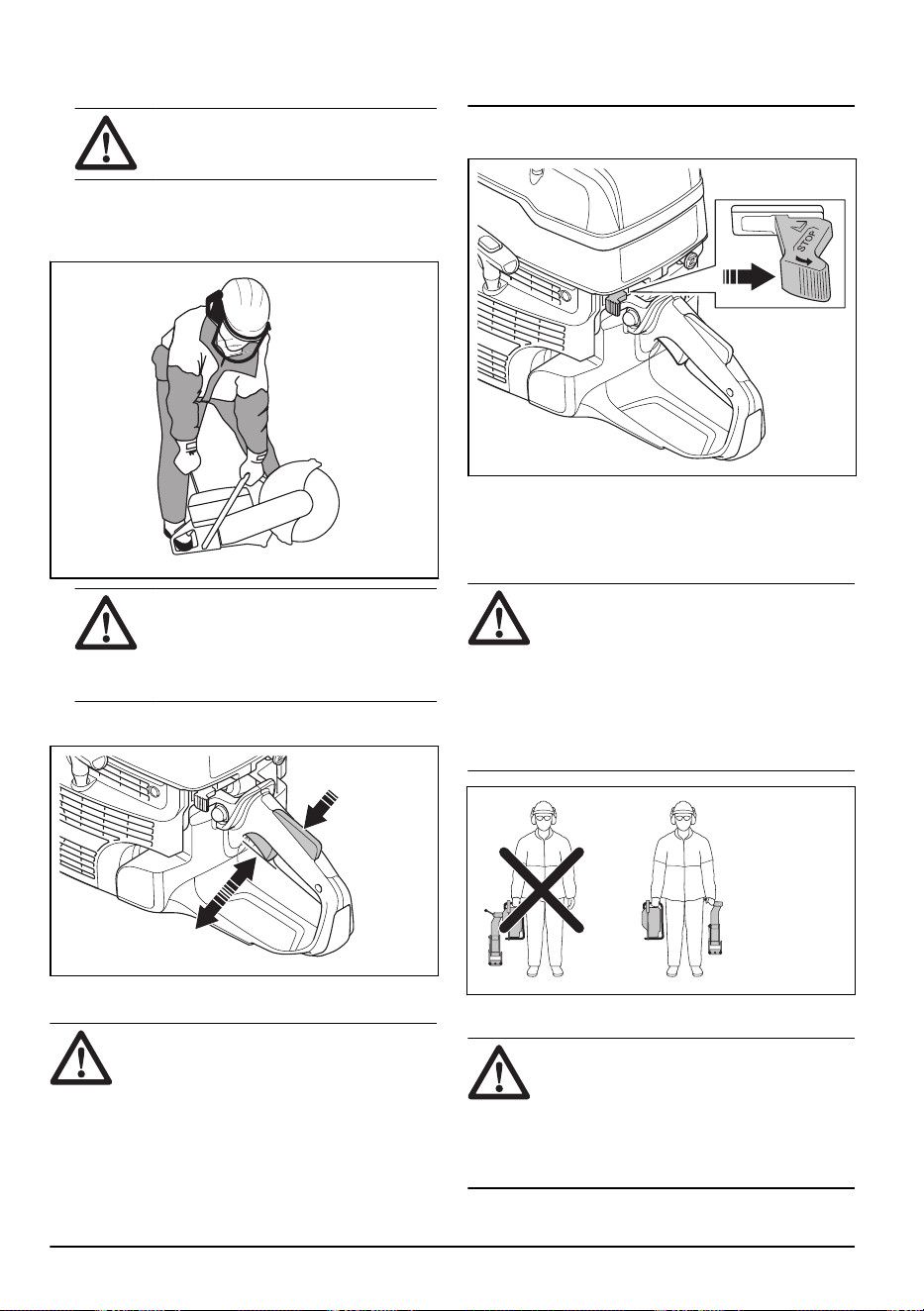 STOP