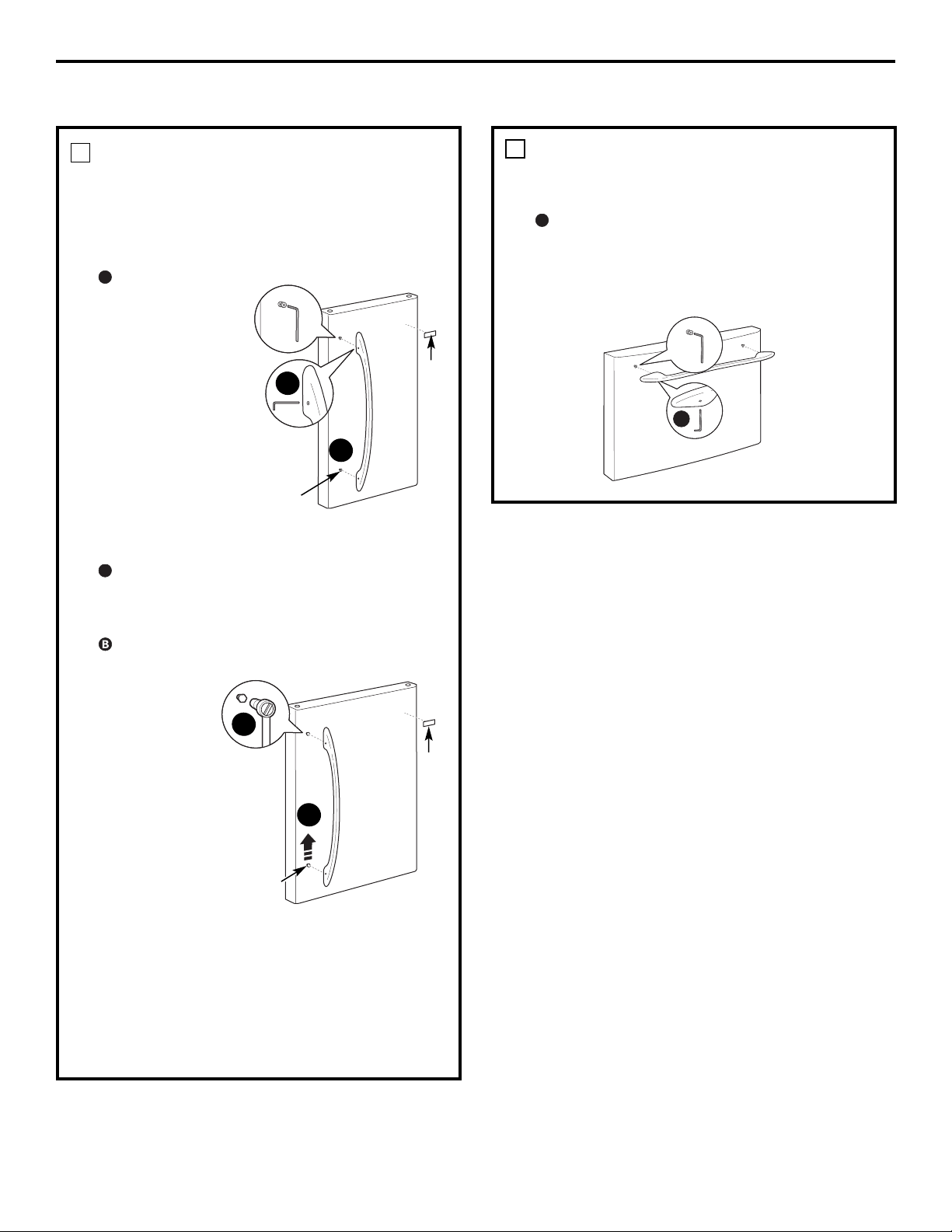 B