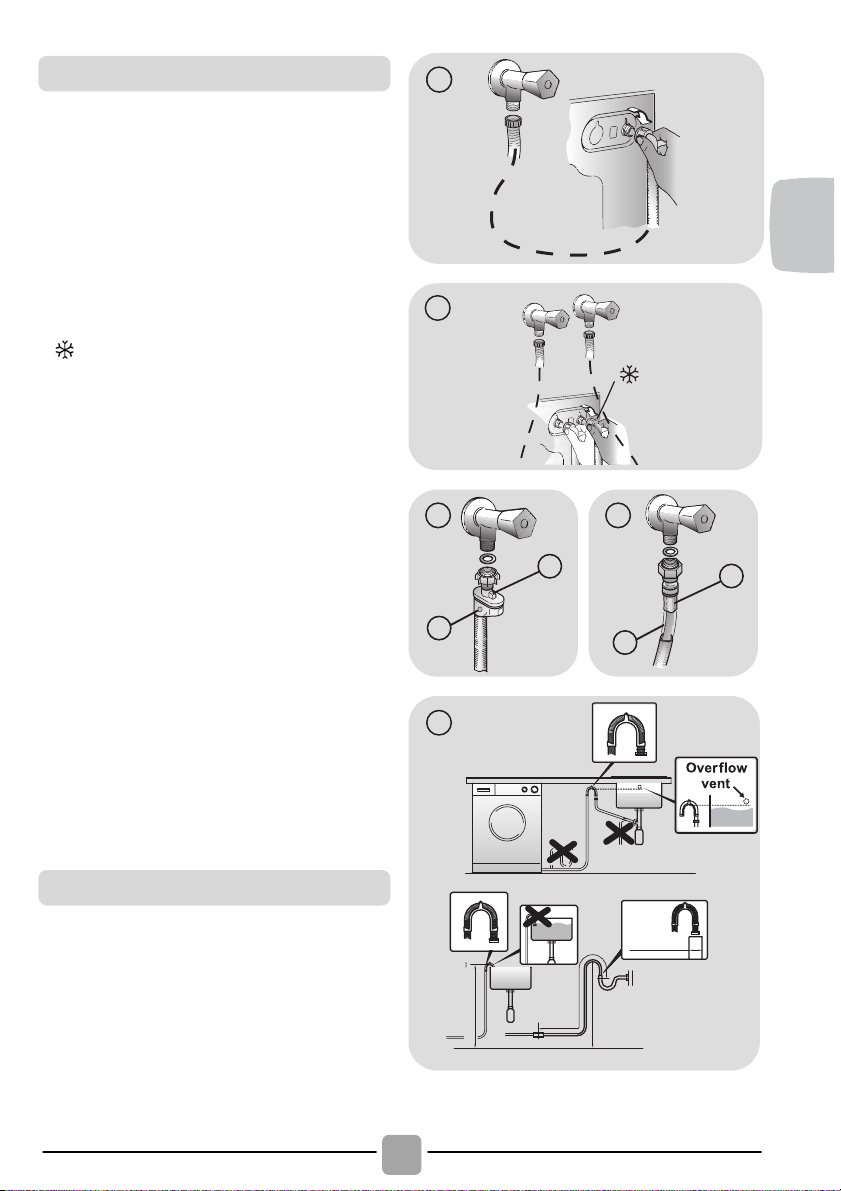 Overflow vent