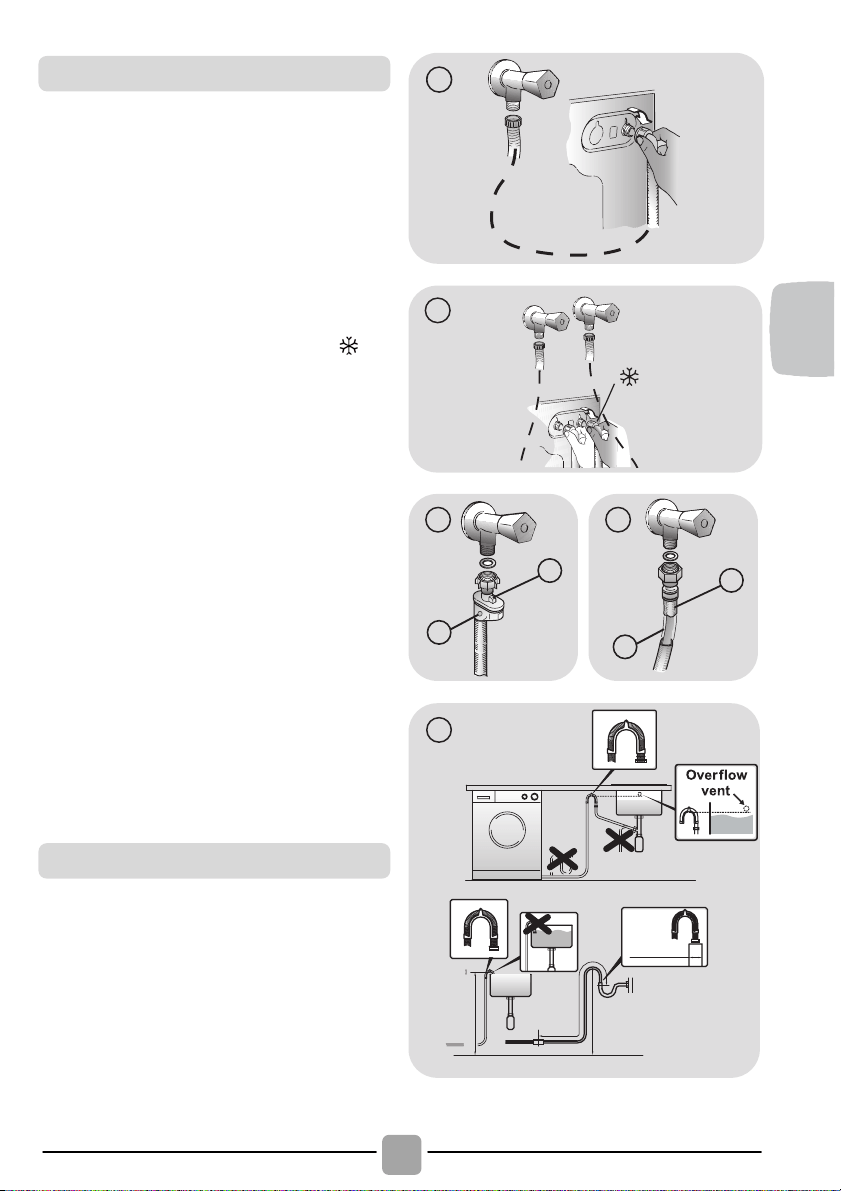 Overflow vent