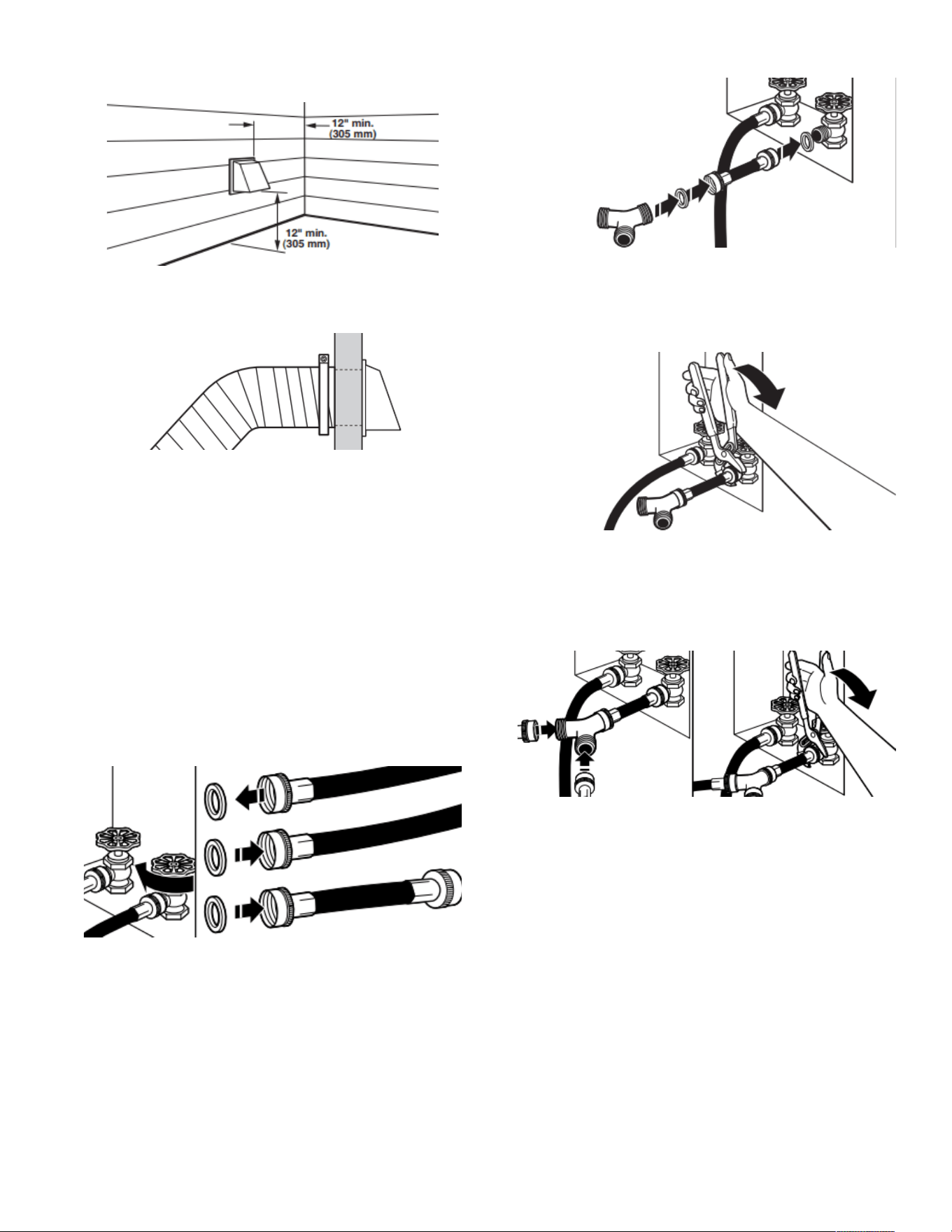 12" min.
(305 mm)

12" min.
(305 mm)