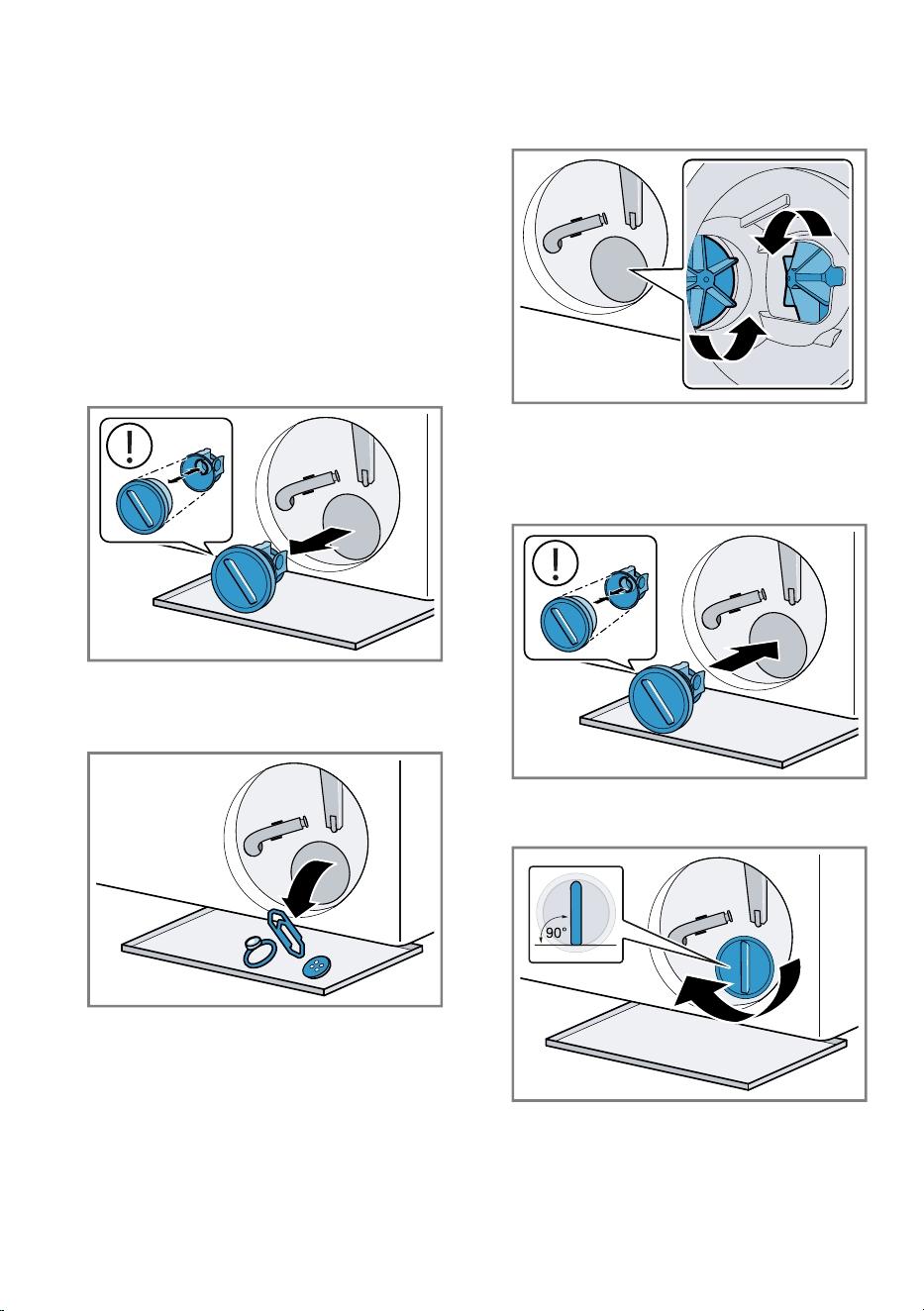 90°