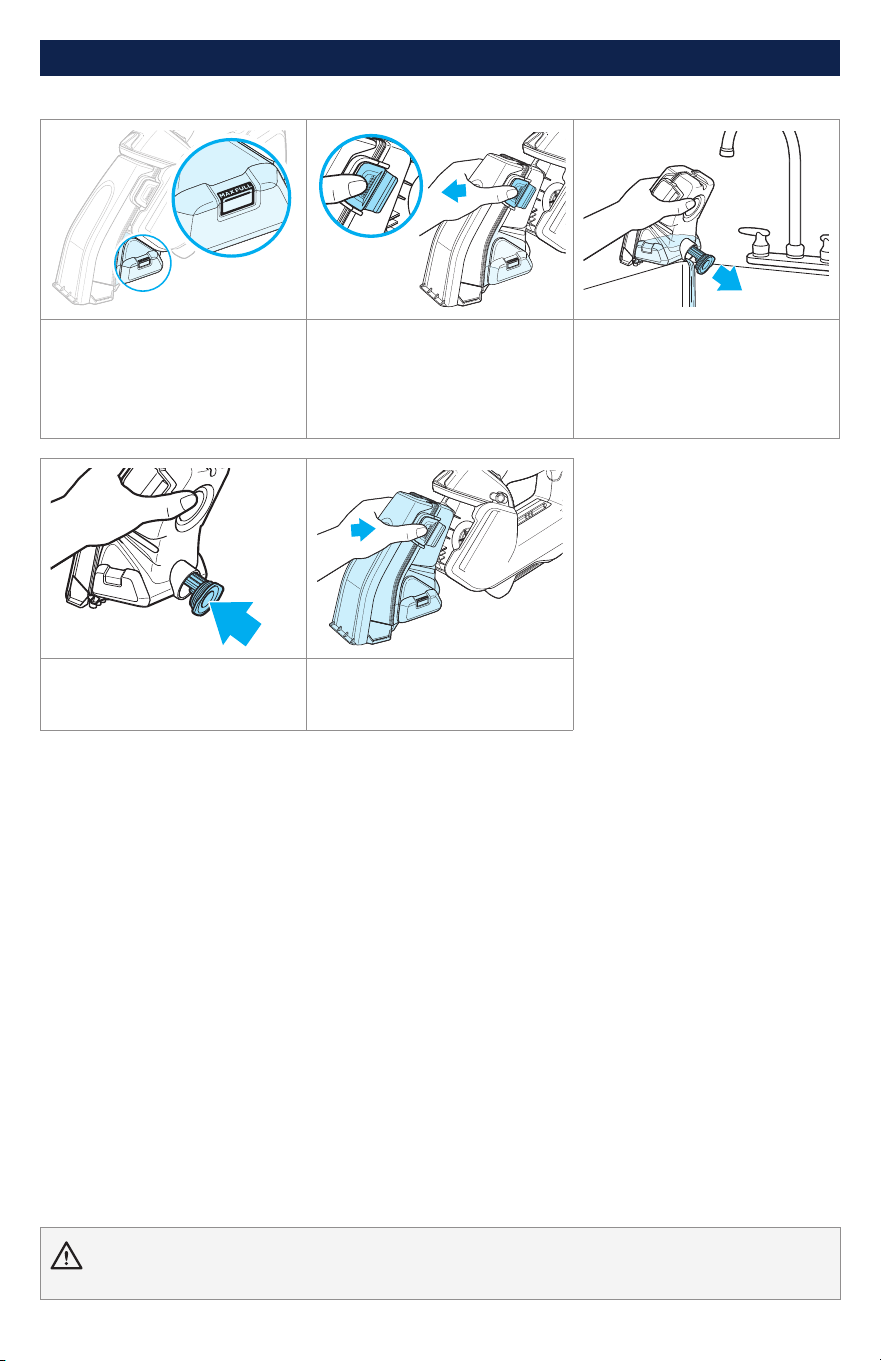 MAX FULL