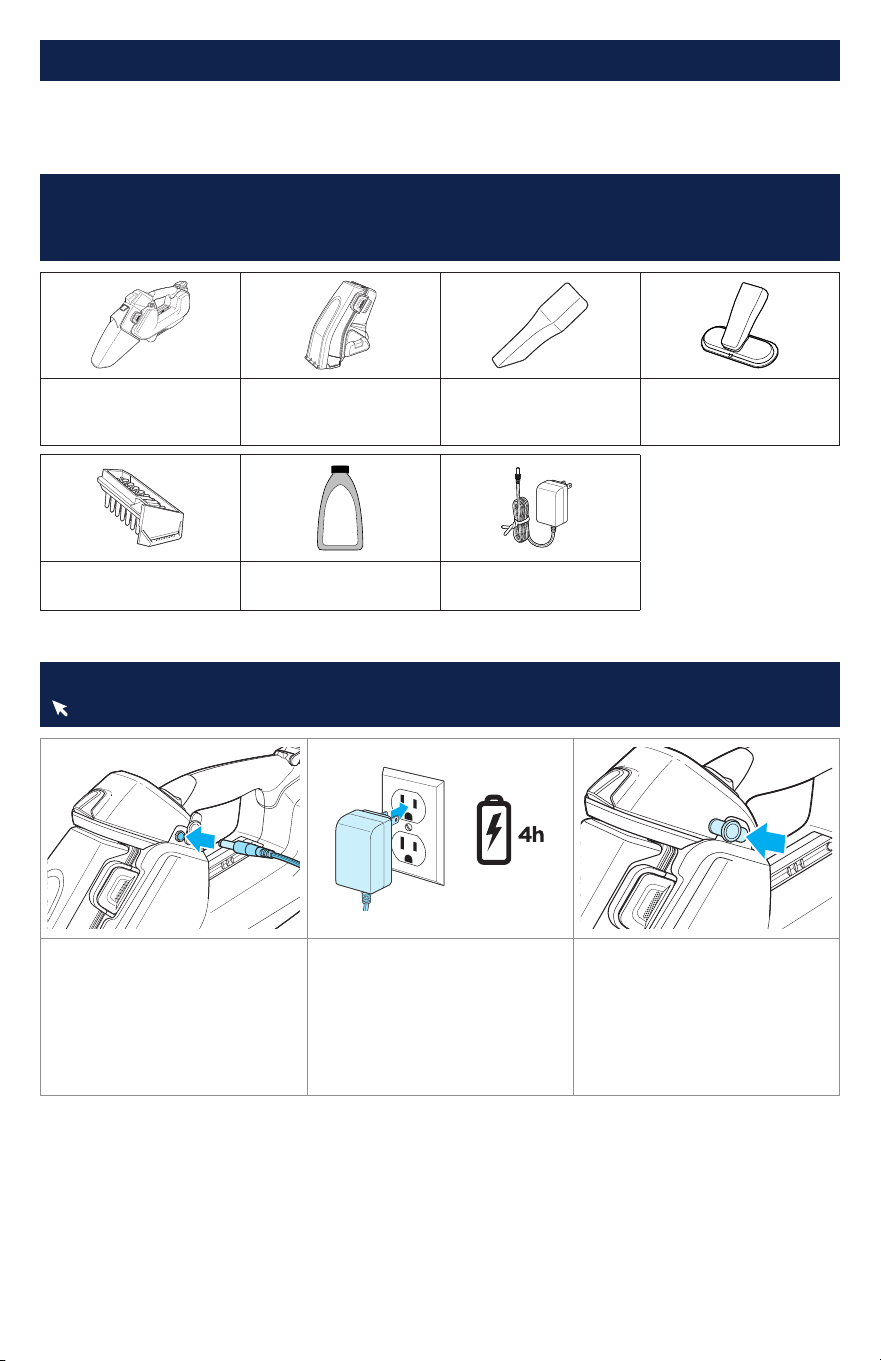 4h