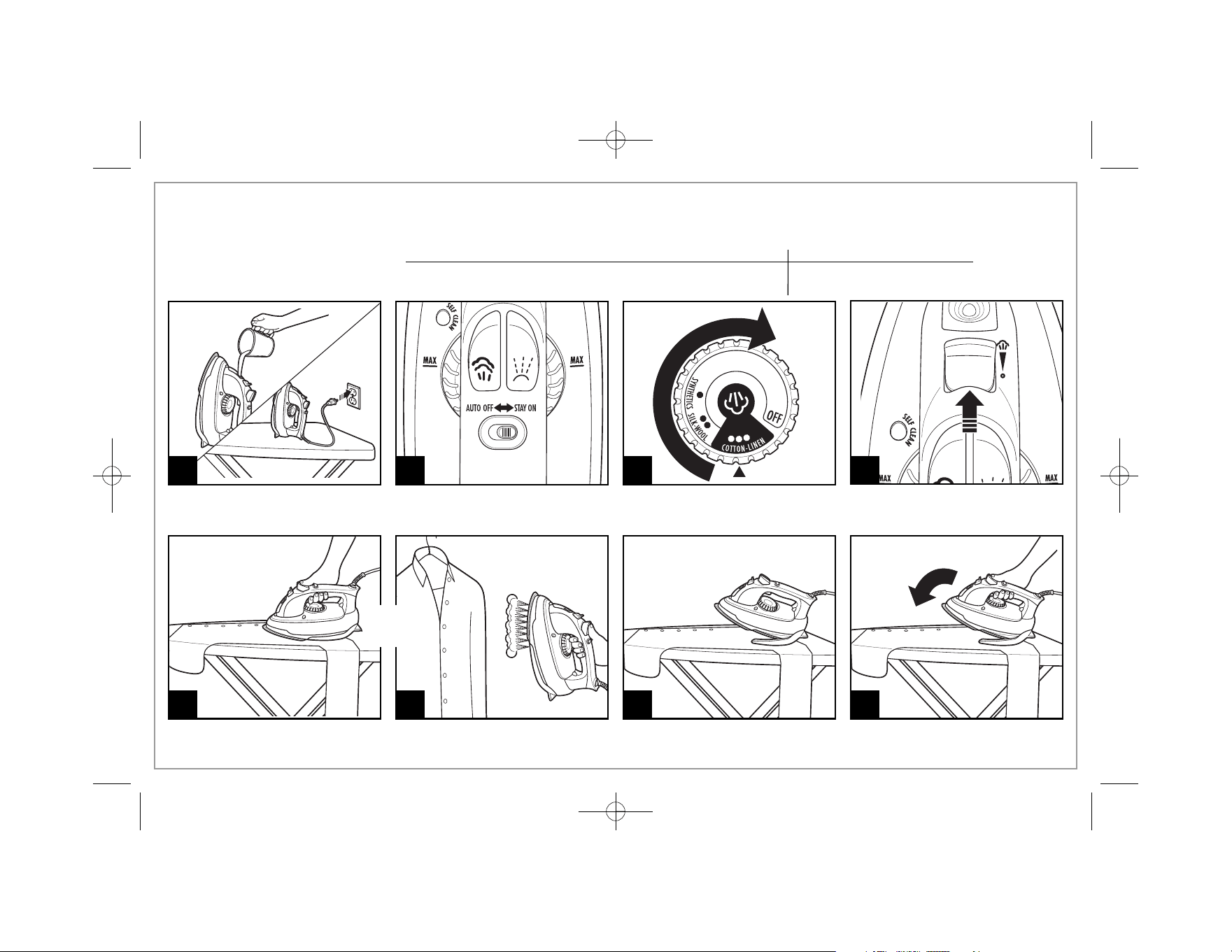 SELF CLEAN

MAX

MAX

AUTO OFF STAY ON

SYNTHETICS

SILK-WOOL

COTTON-LINEN

OFF

SELF CLEAN

MAX

MAX