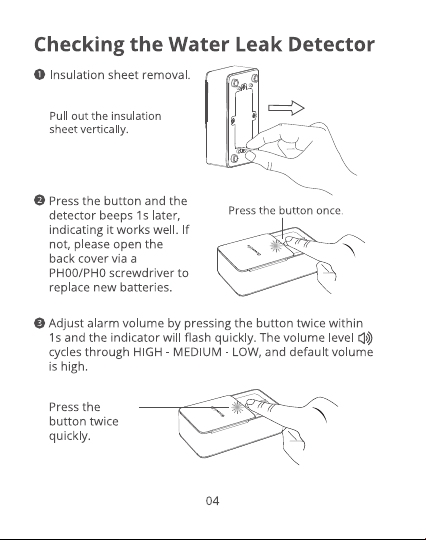 Checking the Water Leak Detector

❶ Insulation sheet removal.

Pull out the insulation sheet vertically.

❷ Press the button and the detector beeps 1s later, indicating it works well. If not, please open the back cover via a PH00/PH0 screwdriver to replace new batteries.

Press the button once.

❸ Adjust alarm volume by pressing the button twice within 1s and the indicator will flash quickly. The volume level cycles through HIGH - MEDIUM - LOW, and default volume is high.

Press the button twice quickly.

04