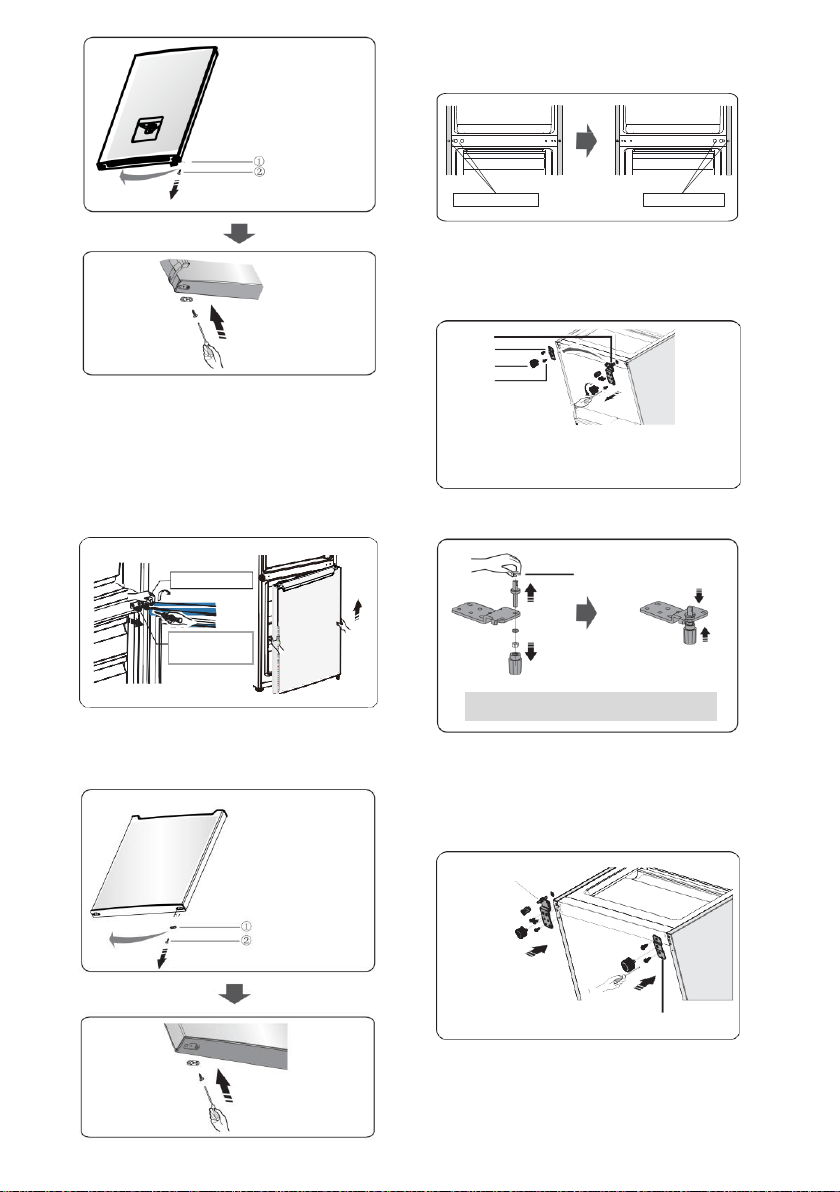 ①
②

①
②