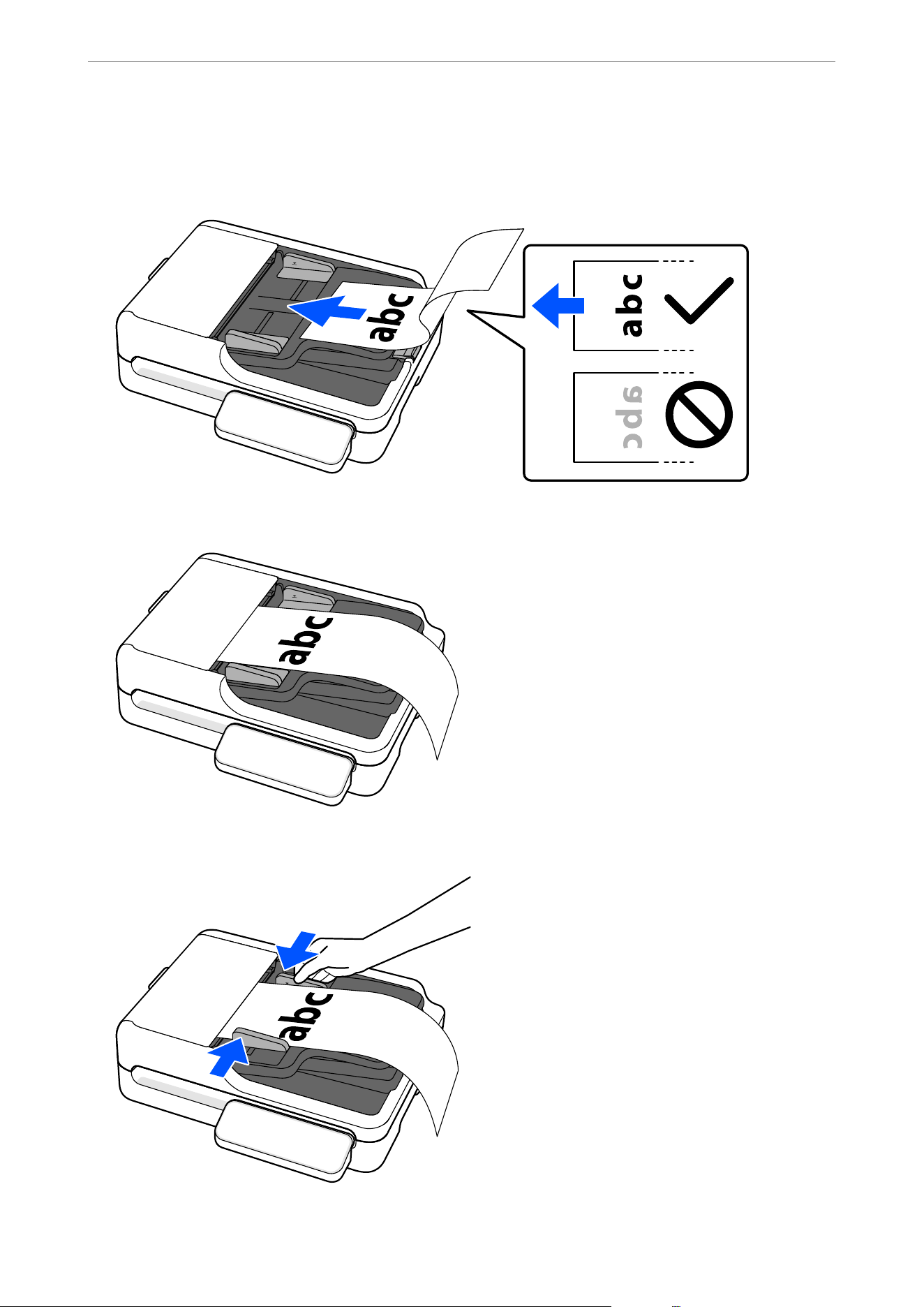 abc

abc

abc

abc

abc