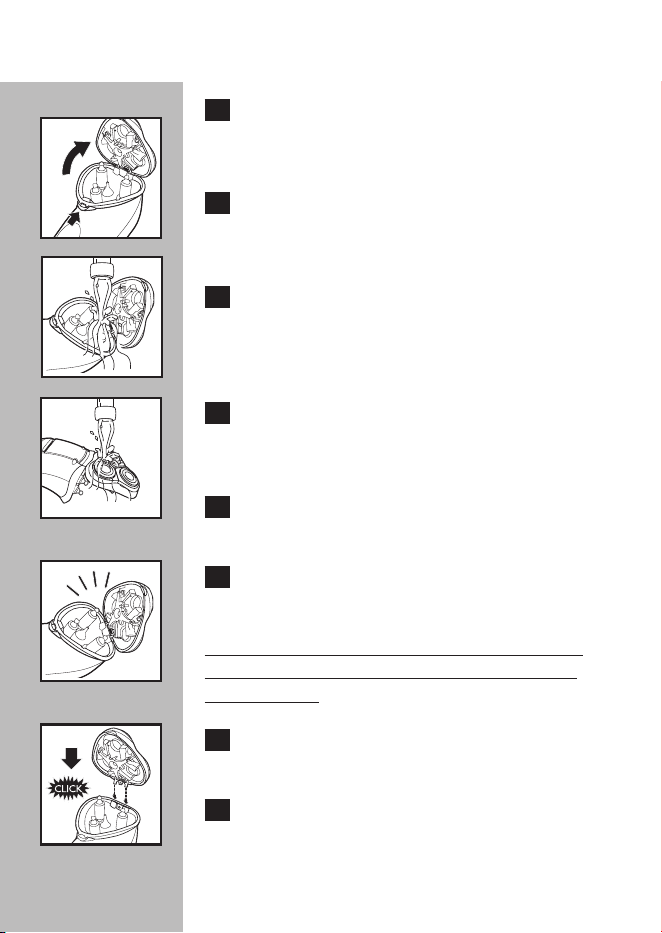 CLICK