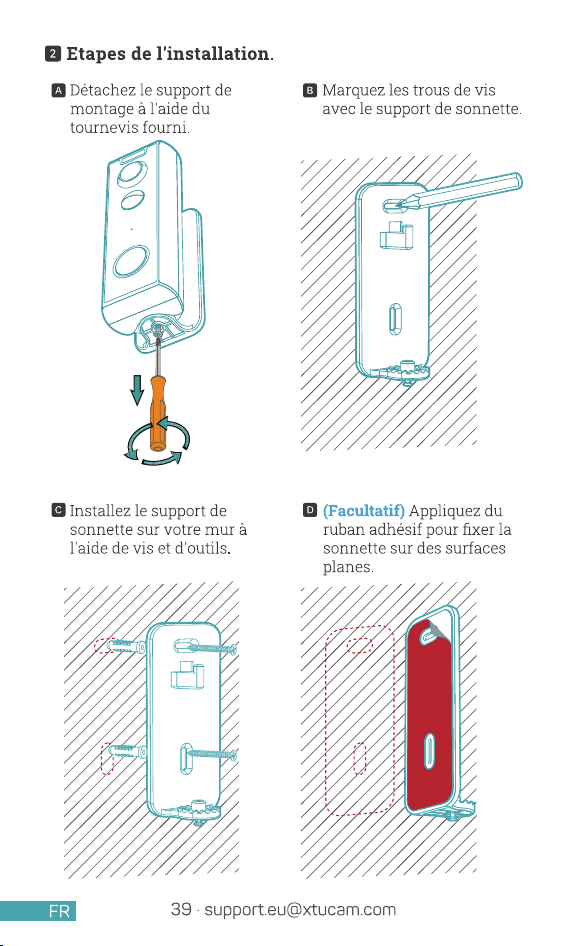 2 Etapes de l'installation.

A Détachez le support de montage à l'aide du tournevis fourni.

B Marquez les trous de vis avec le support de sonnette.

C Installez le support de sonnette sur votre mur à l'aide de vis et d'outils.

D (Facultatif) Appliquez du ruban adhésif pour fixer la sonnette sur des surfaces planes.

FR 39 · support.eu@xtucam.com