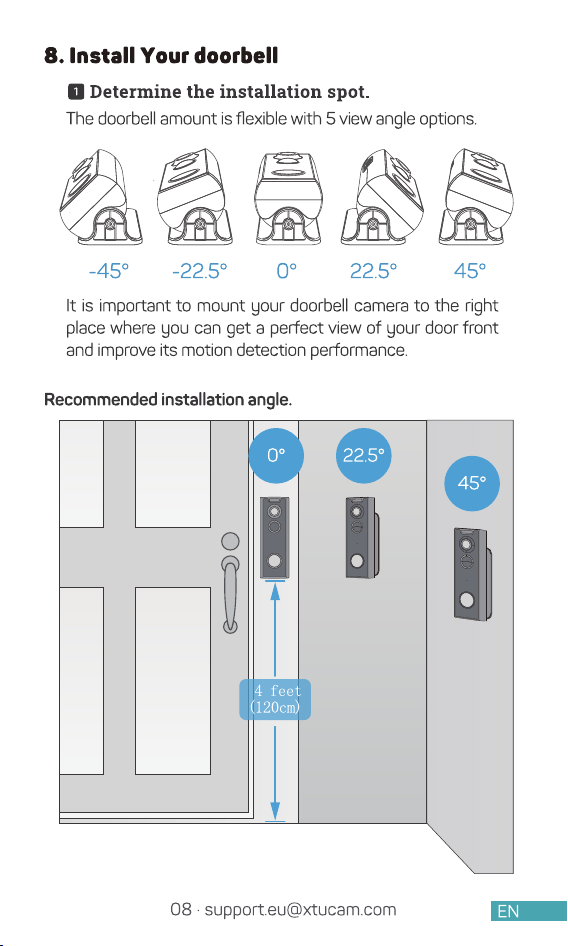 8. Install Your doorbell

1 Determine the installation spot.

The doorbell amount is flexible with 5 view angle options.

-45° -22.5° 0° 22.5° 45°

It is important to mount your doorbell camera to the right place where you can get a perfect view of your door front and improve its motion detection performance.

Recommended installation angle.

0° 22.5° 45°

4 feet (120cm)

08 · support.eu@xtucam.com

EN