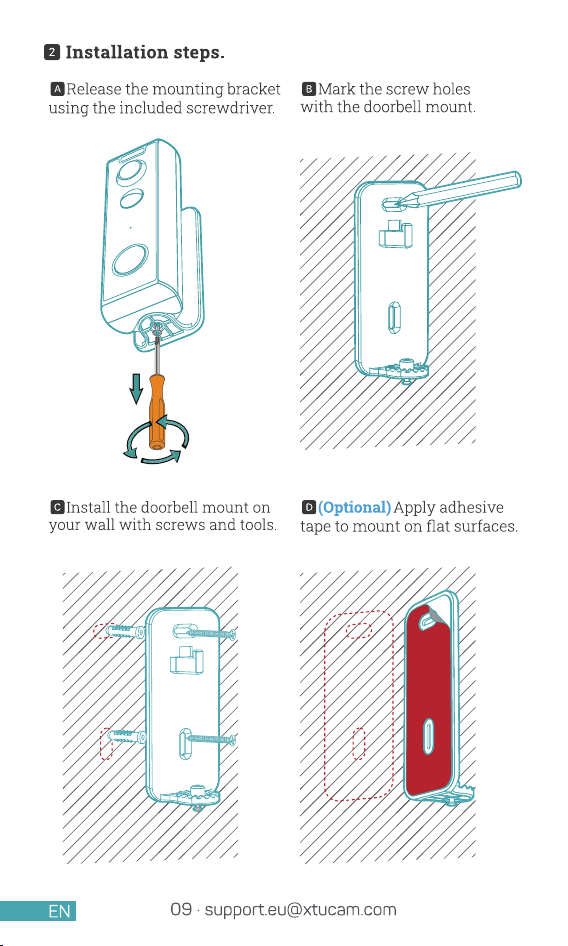 2 Installation steps.

A Release the mounting bracket using the included screwdriver.

B Mark the screw holes with the doorbell mount.

C Install the doorbell mount on your wall with screws and tools.

D (Optional) Apply adhesive tape to mount on flat surfaces.

EN

09 · support.eu@xtucam.com