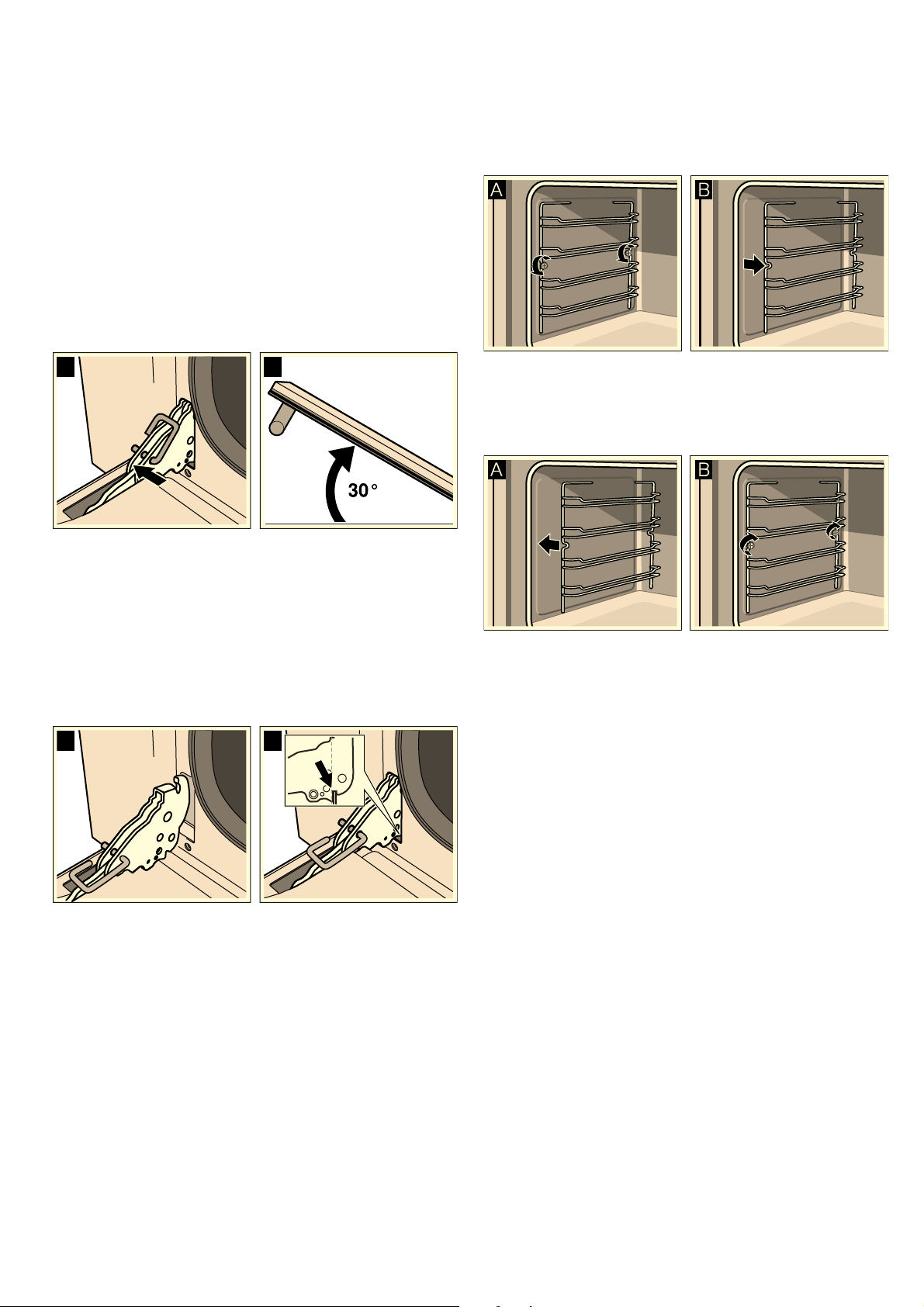 A

B

30°

A

B