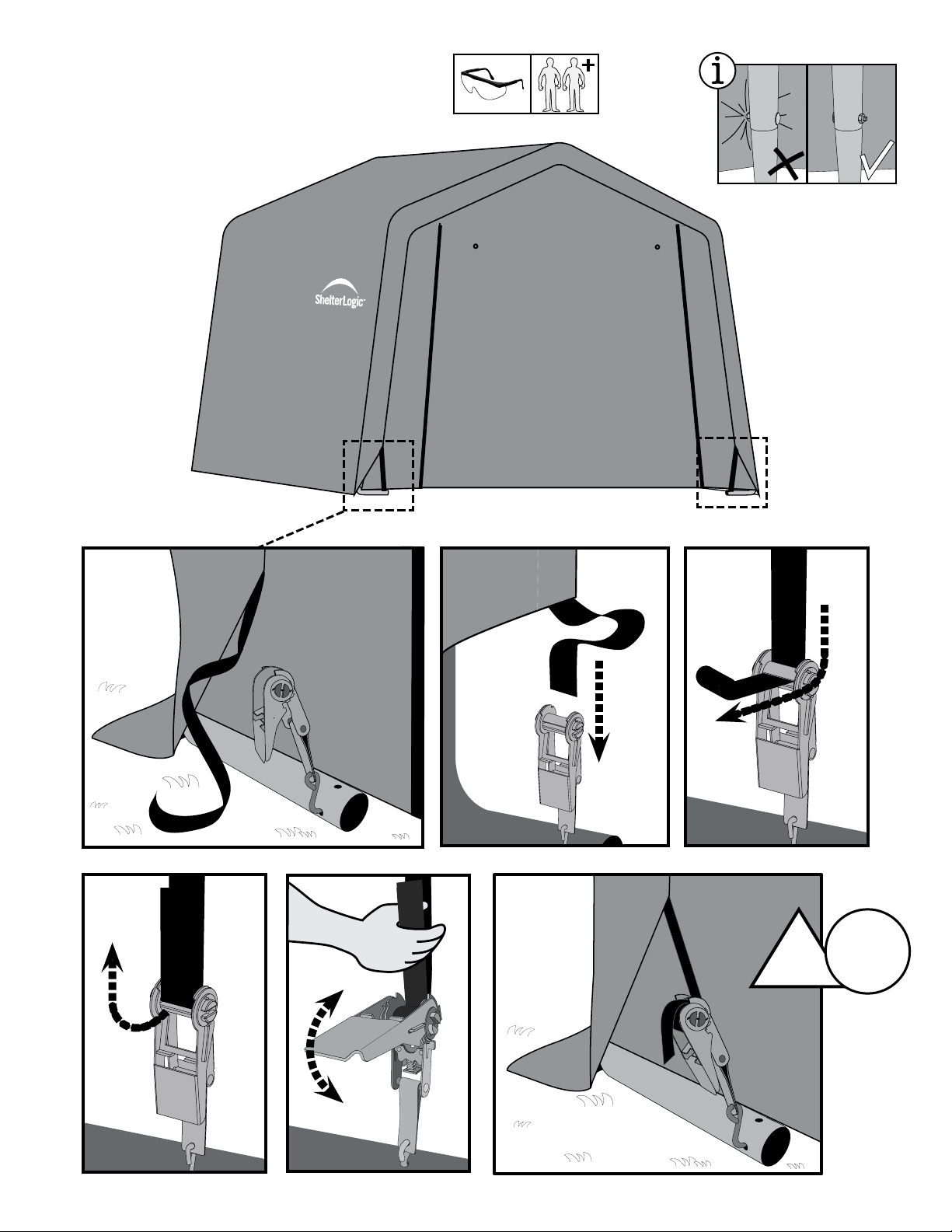 ShelterLogic