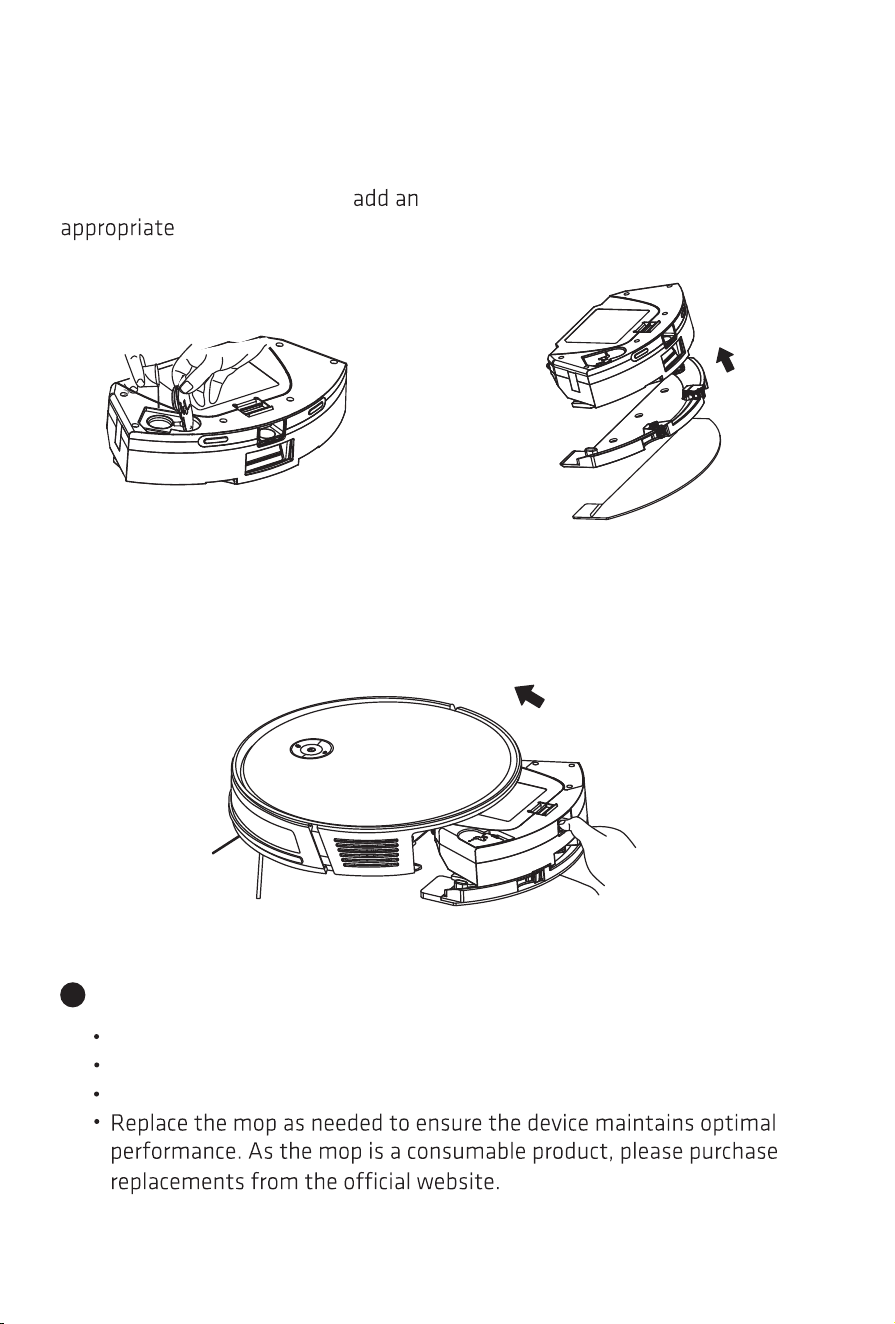 add an

appropriate

• Replace the mop as needed to ensure the device maintains optimal performance. As the mop is a consumable product, please purchase replacements from the official website.