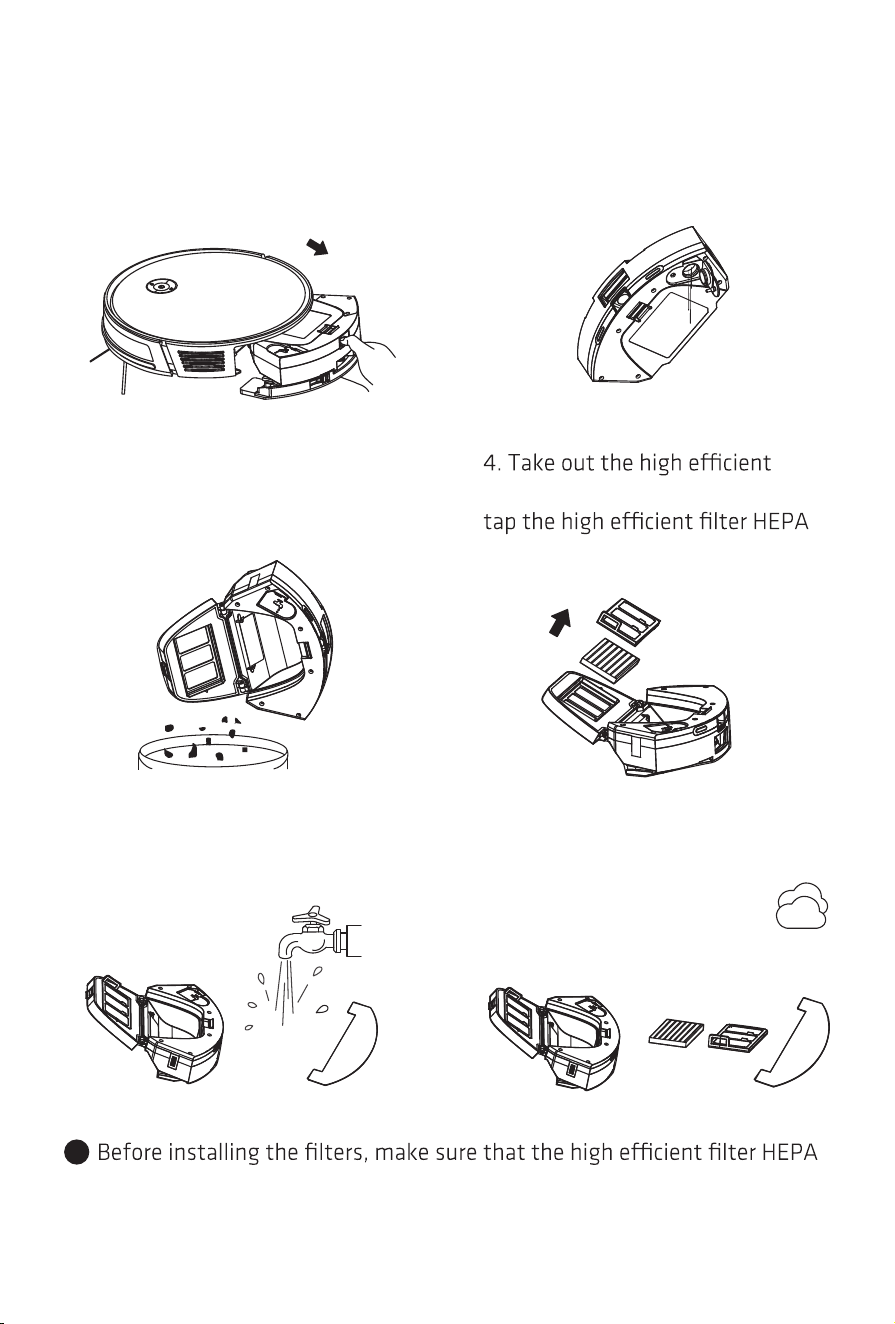 4. Take out the high efficient

tap the high efficient filter HEPA

Before installing the filters, make sure that the high efficient filter HEPA