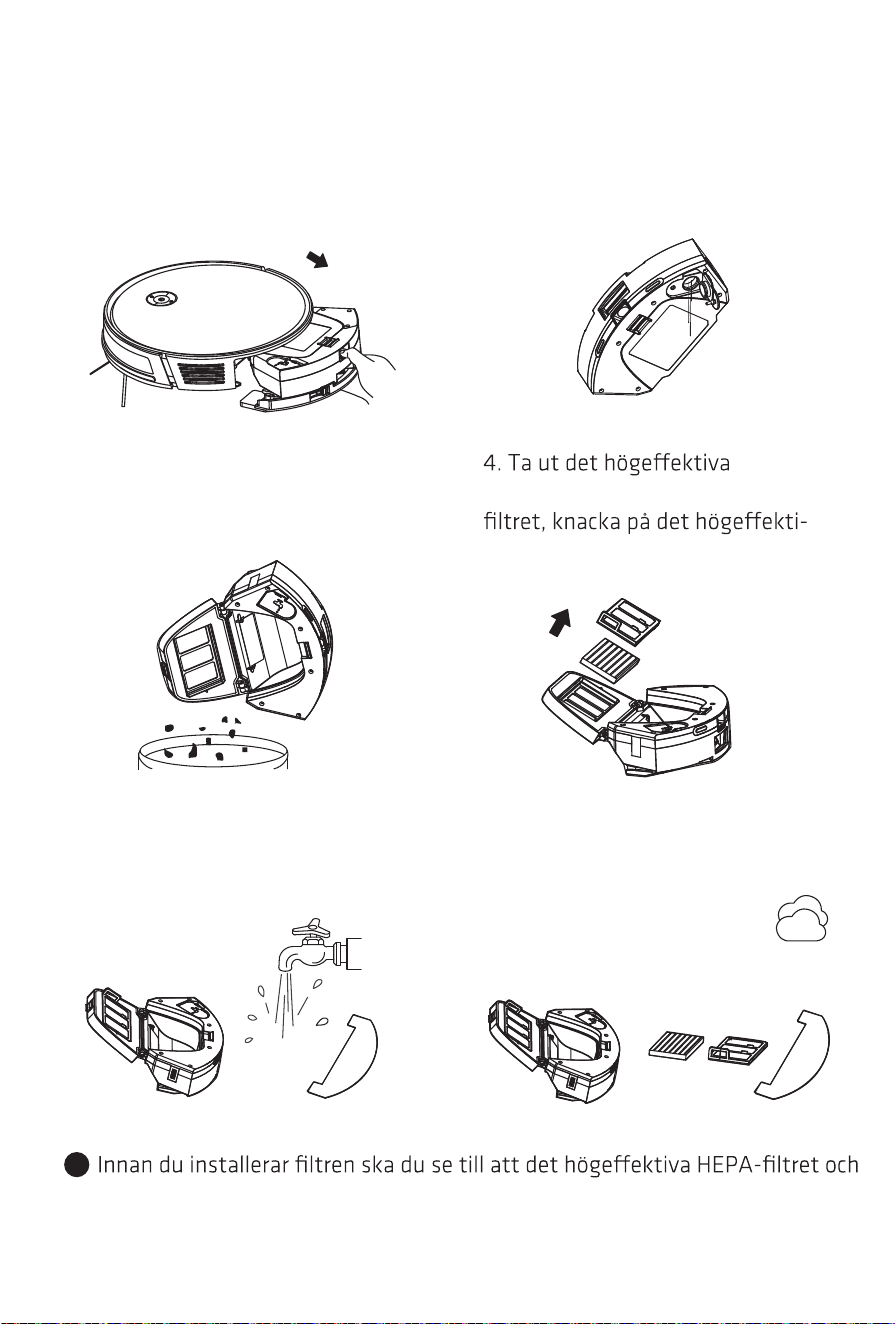 4. Ta ut det högeffektiva

filtret, knacka på det högeffekti-

Innan du installerar filtren ska du se till att det högeffektiva HEPA-filtret och