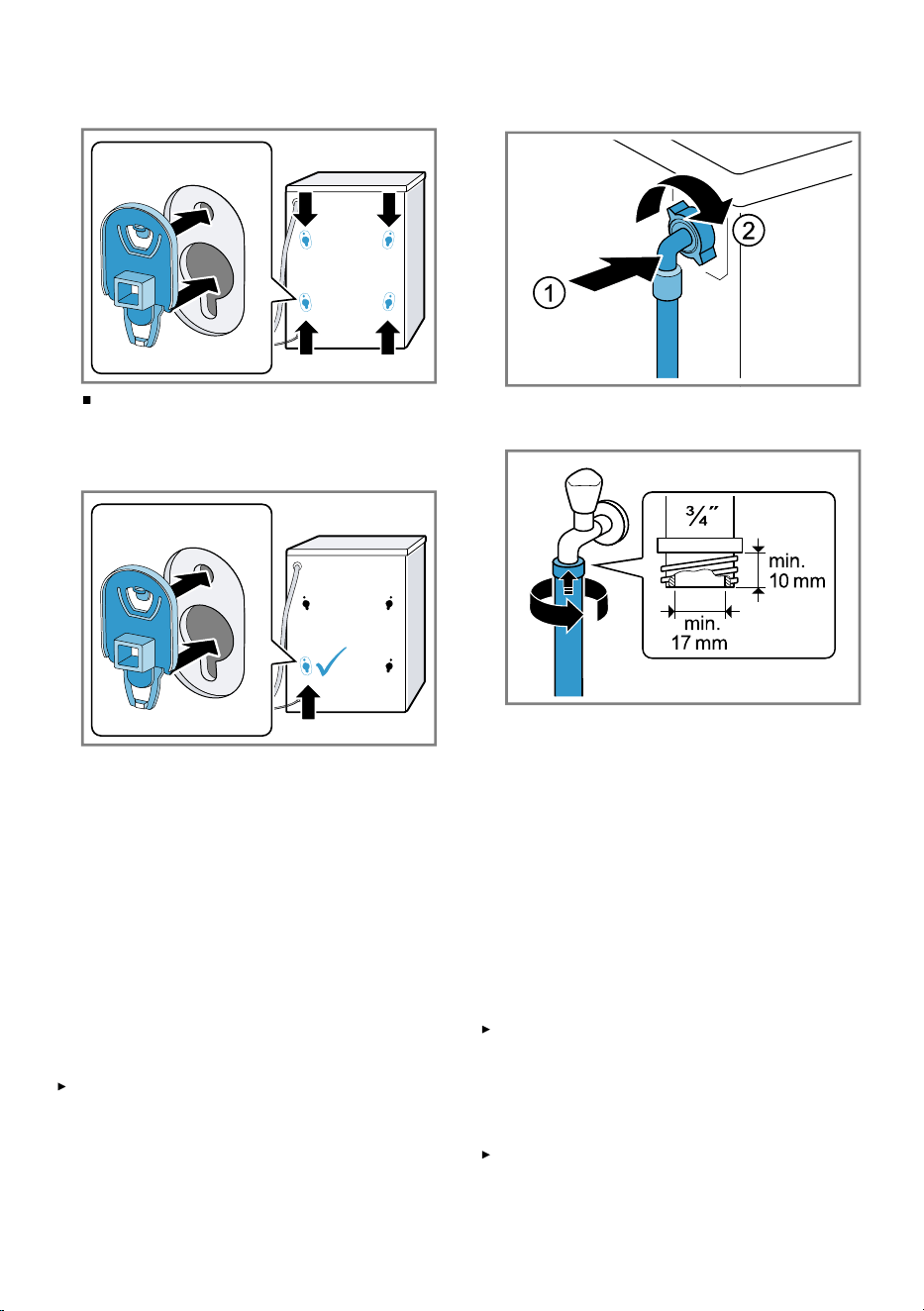 ①

②

$\frac{3}{4}''$

min.
10 mm

min.
17 mm